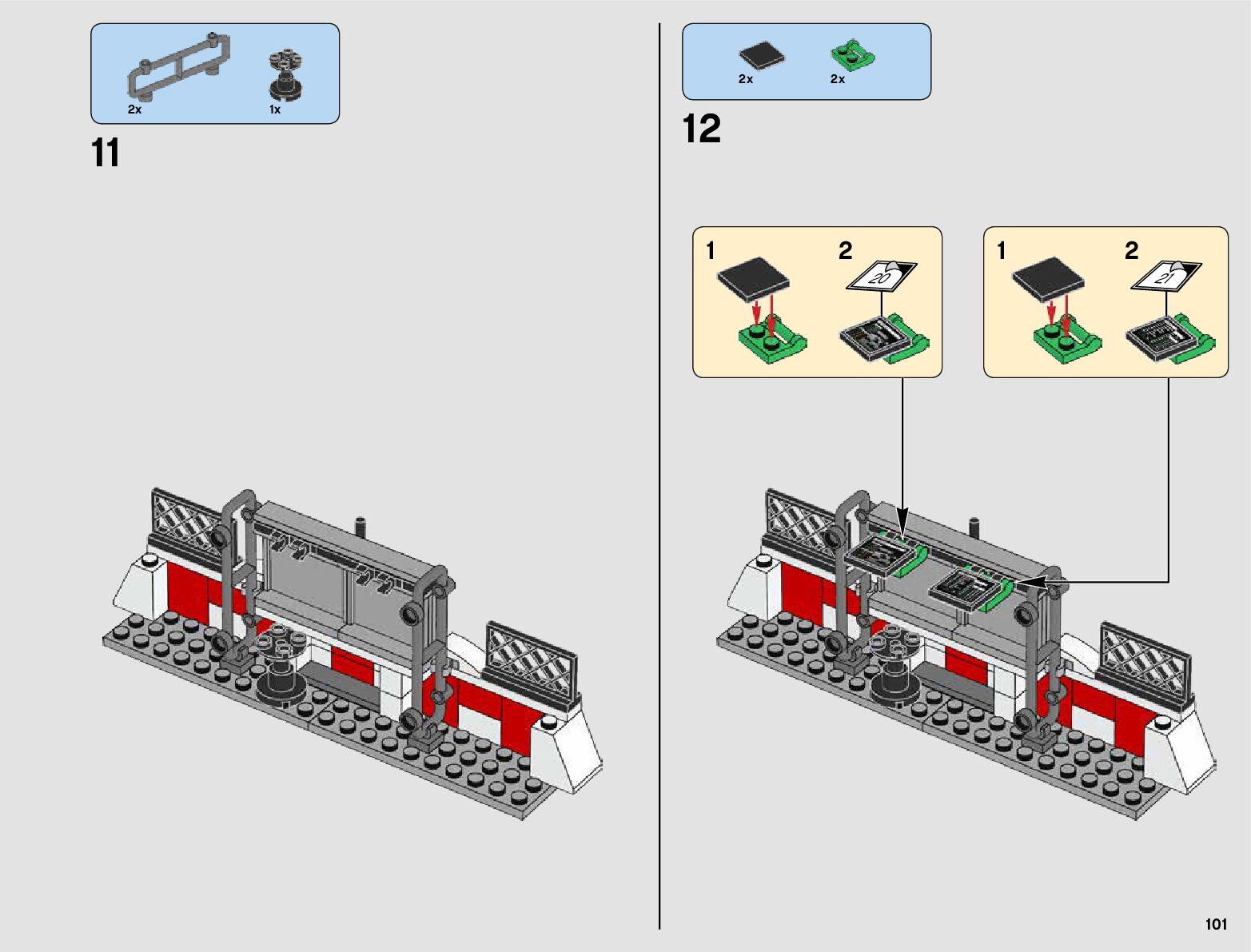 2x
1x

11

2x
2x

12

1
2
20

1
2
21

101