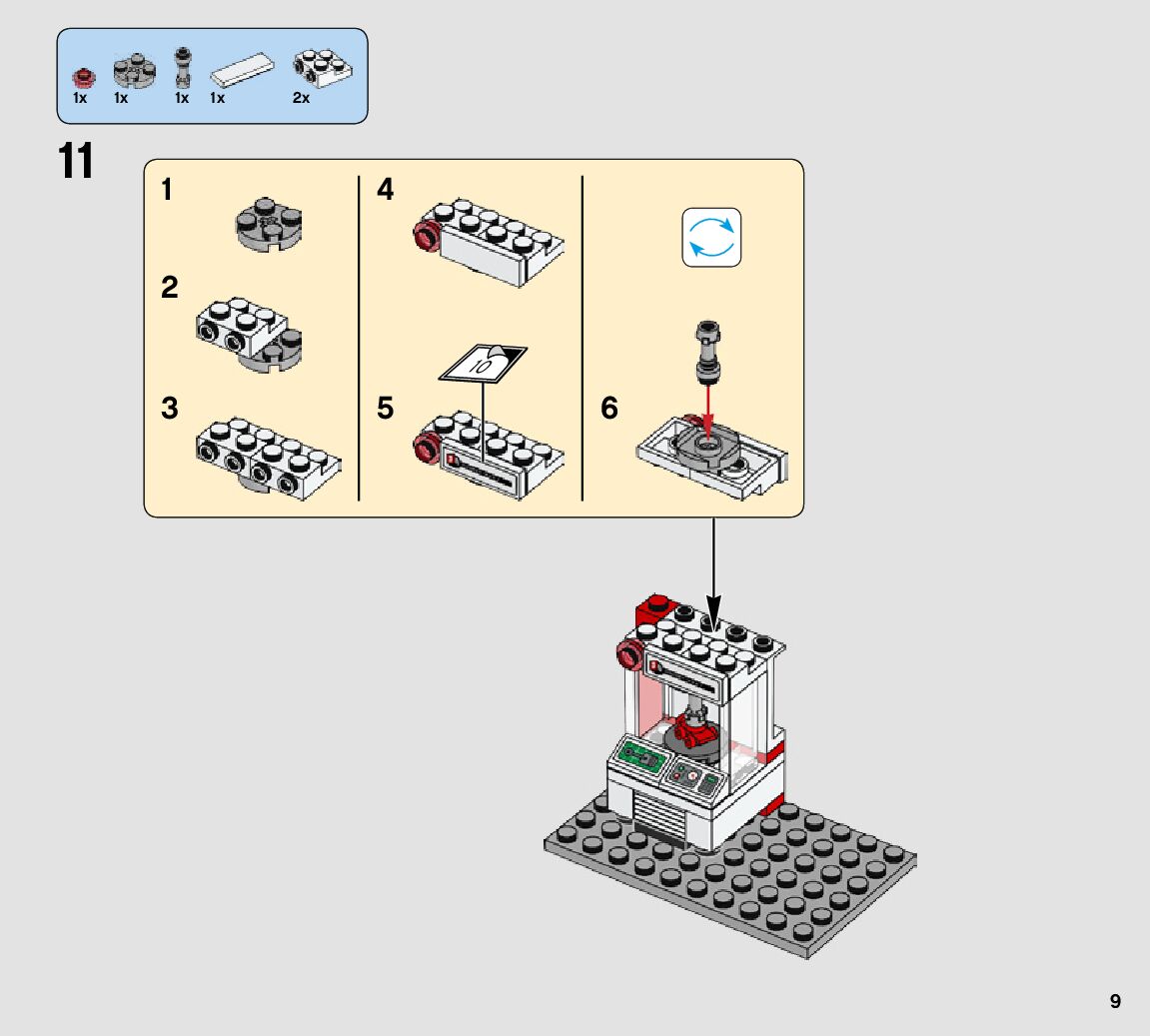 1x 1x 1x 1x 2x

11

1

2

3

4

10

5

6

9