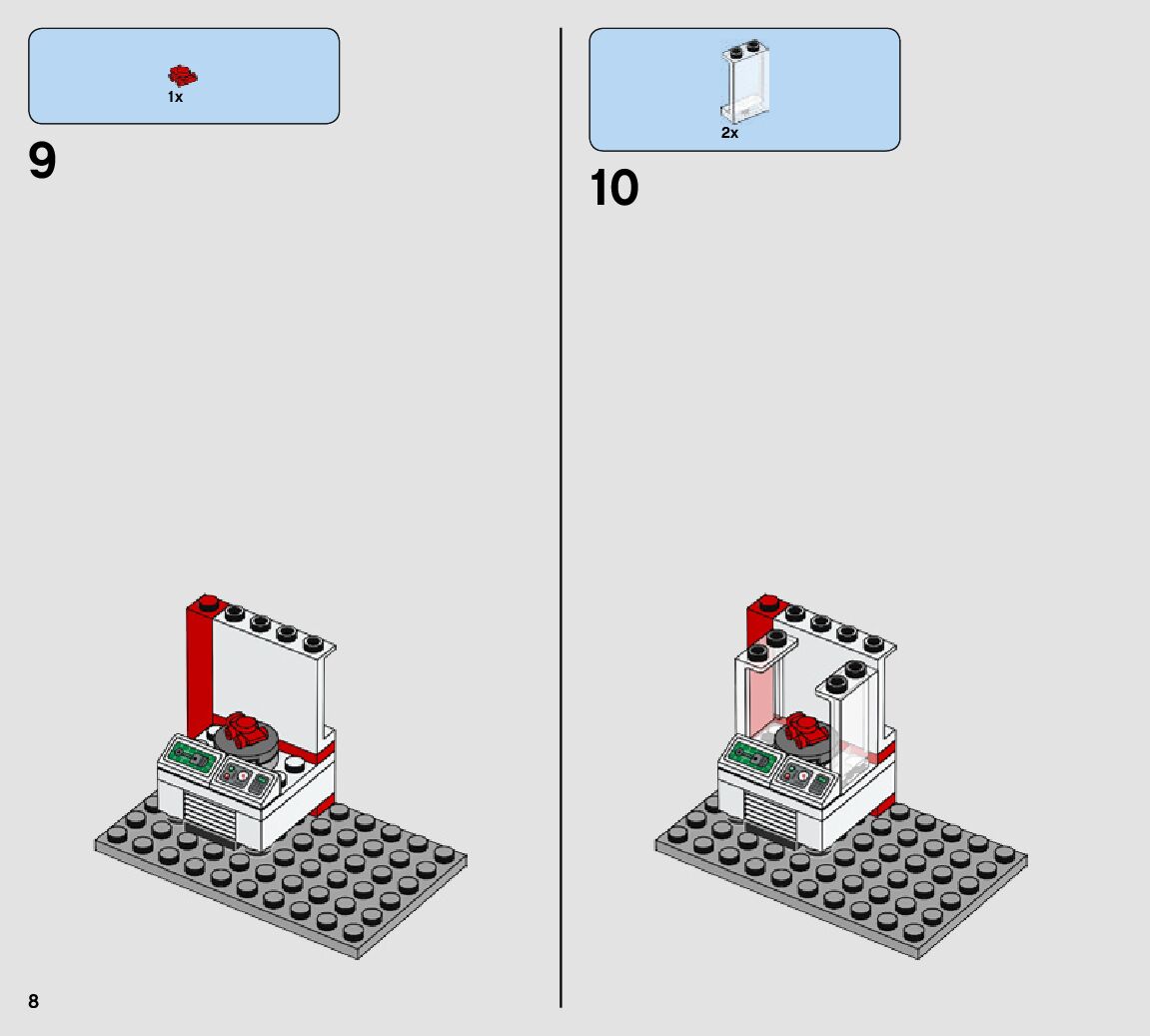 1x

9

2x

10

8