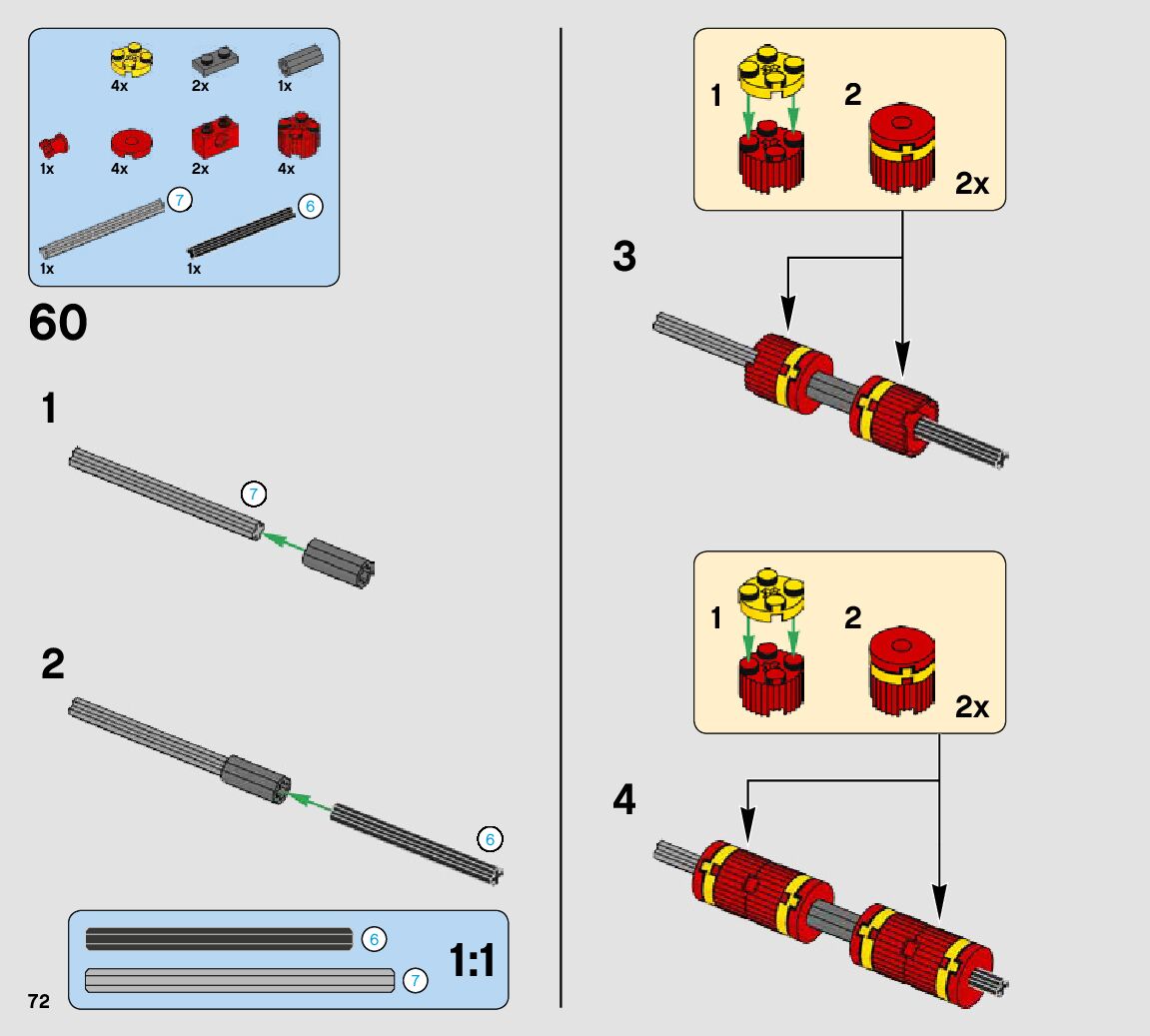 4x 2x 1x
1x 4x 2x 4x
7
6
1x 1x

60

1

7

2

6

6
7
1:1

72

1 2
2x

3

1 2
2x

4