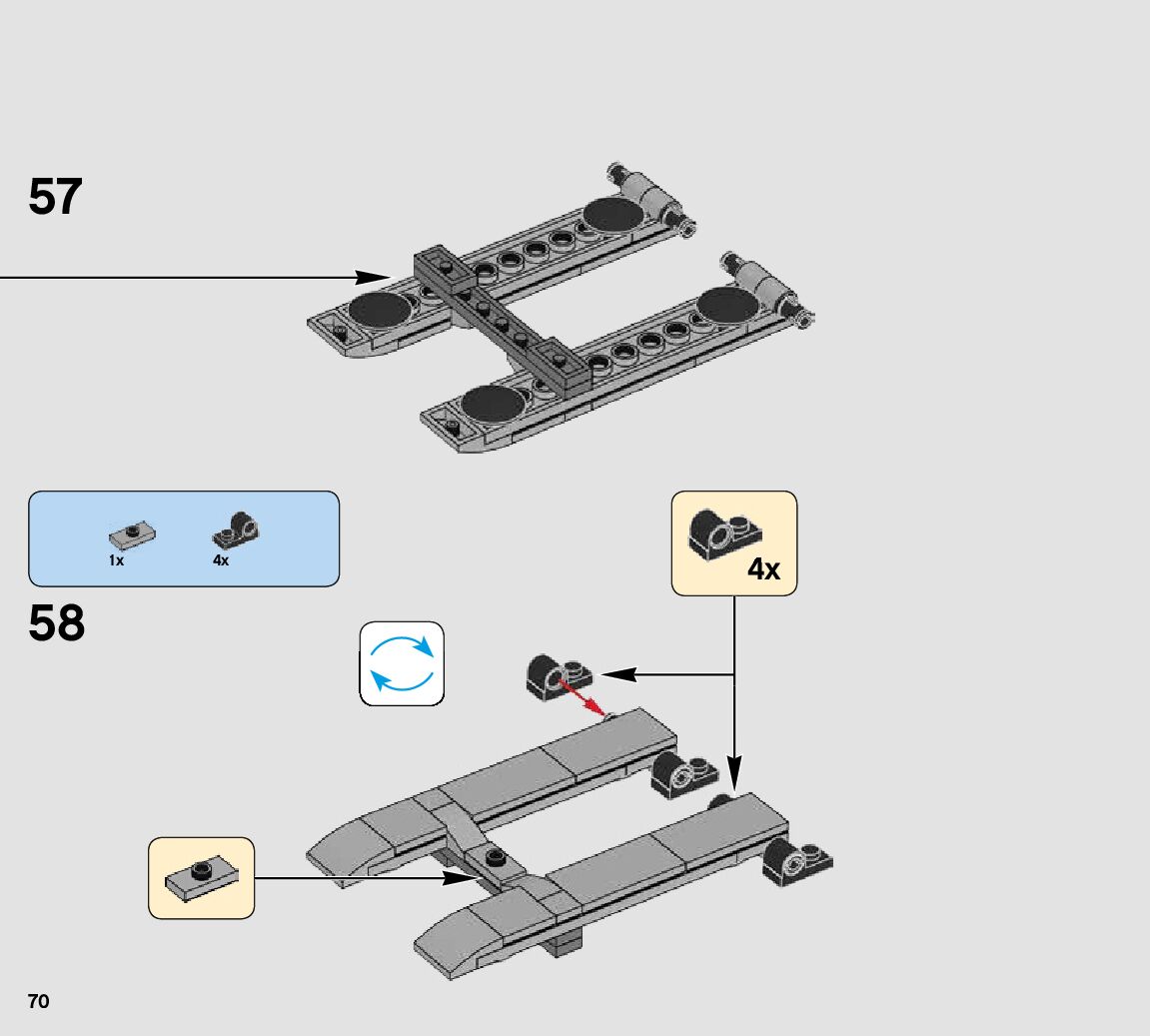 57

1x 4x

58

4x

70