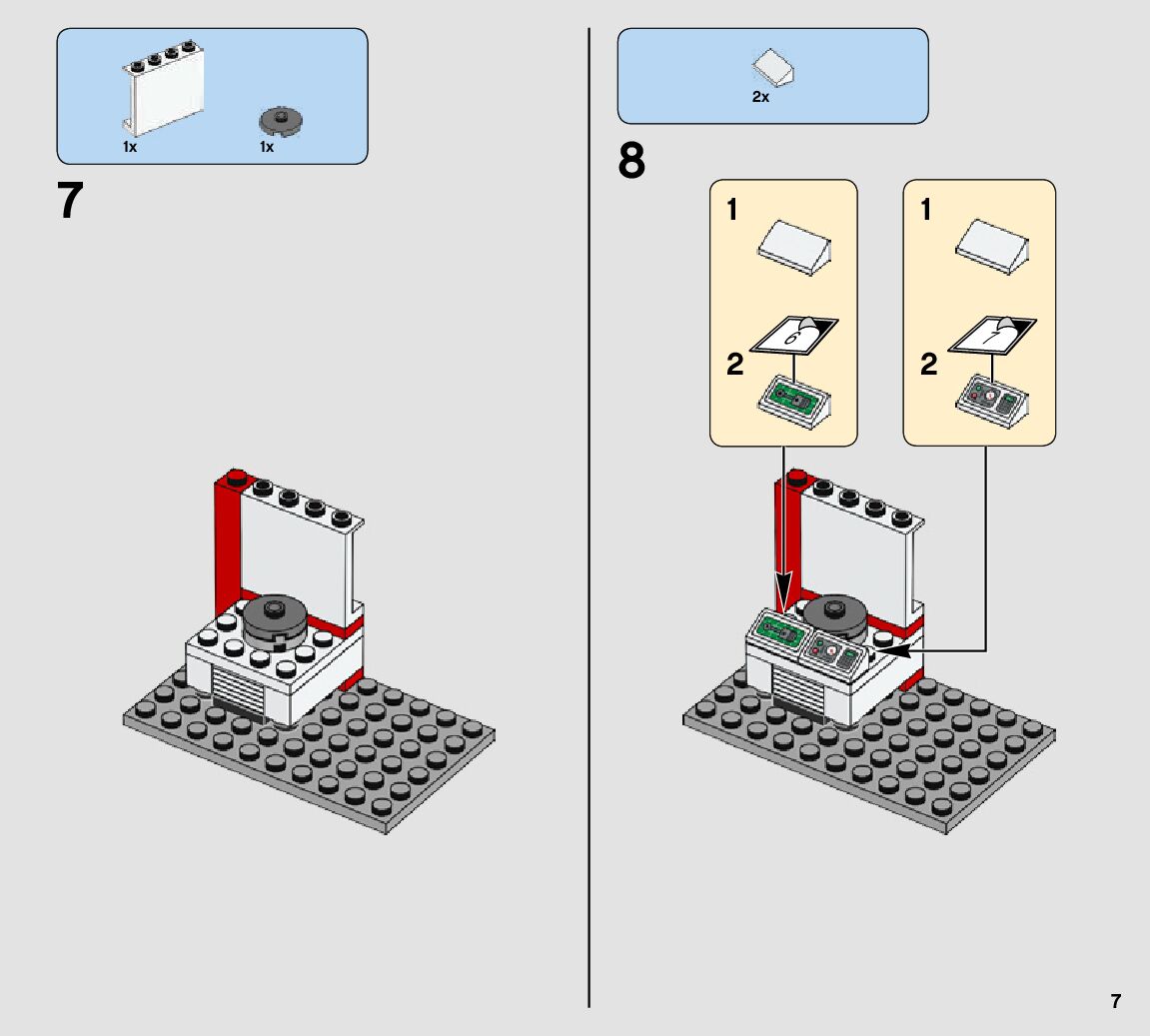 1x
1x
7
2x
8
1
6
2
1
7
2
7