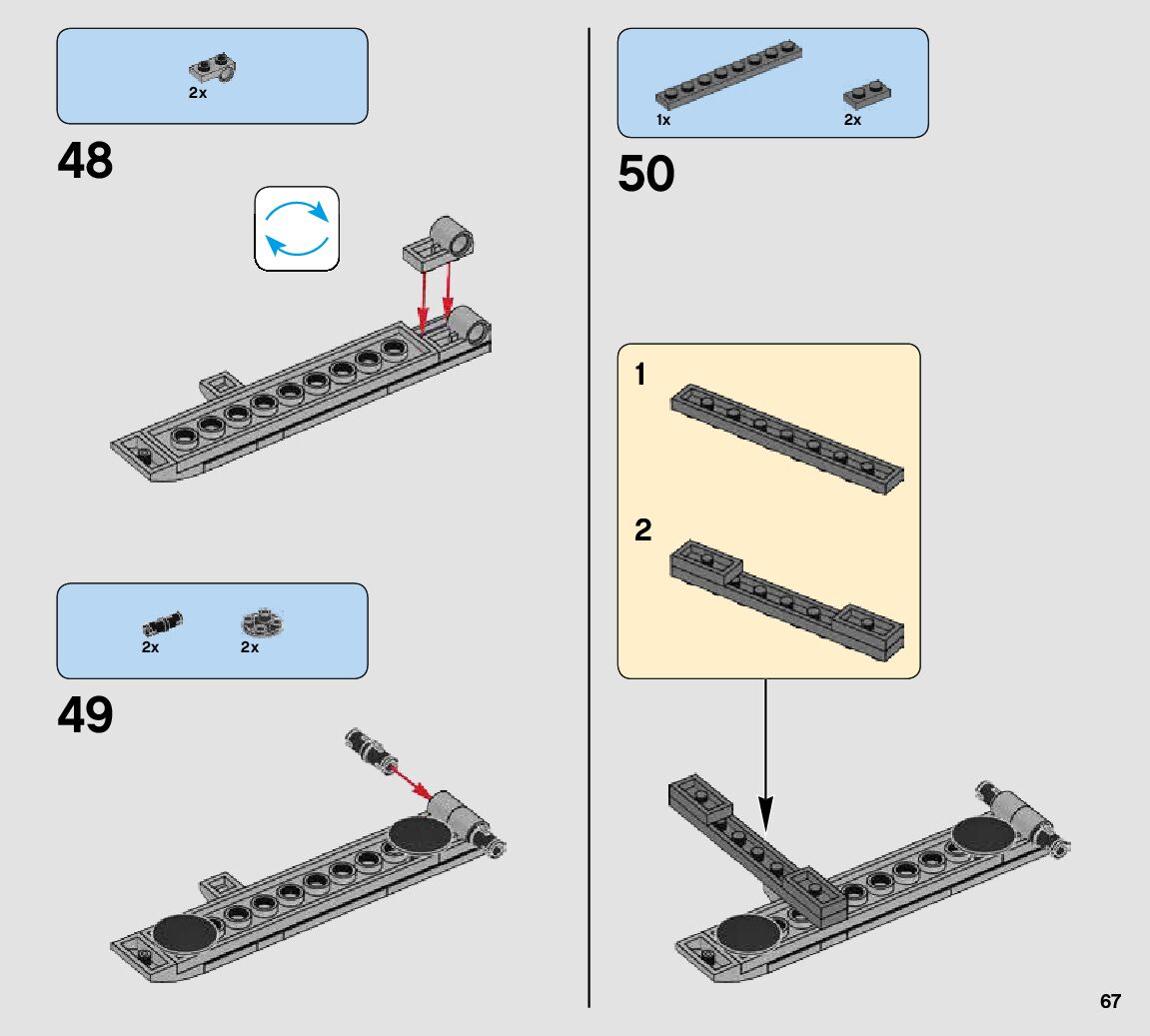 2x

48

2x 2x

49

1x 2x

50

1

2

67