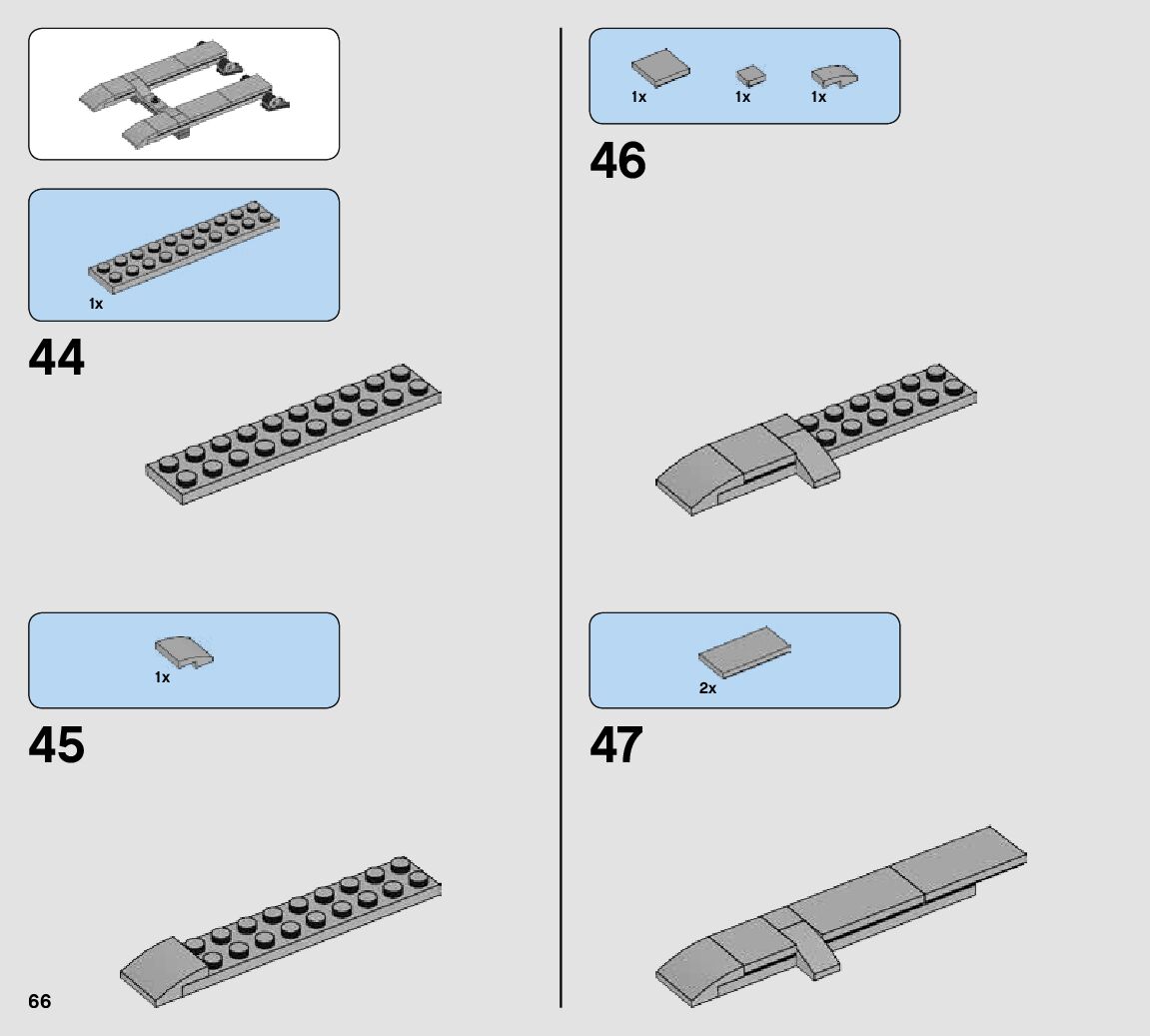 1x

44

1x

45

66

1x 1x 1x

46

2x

47