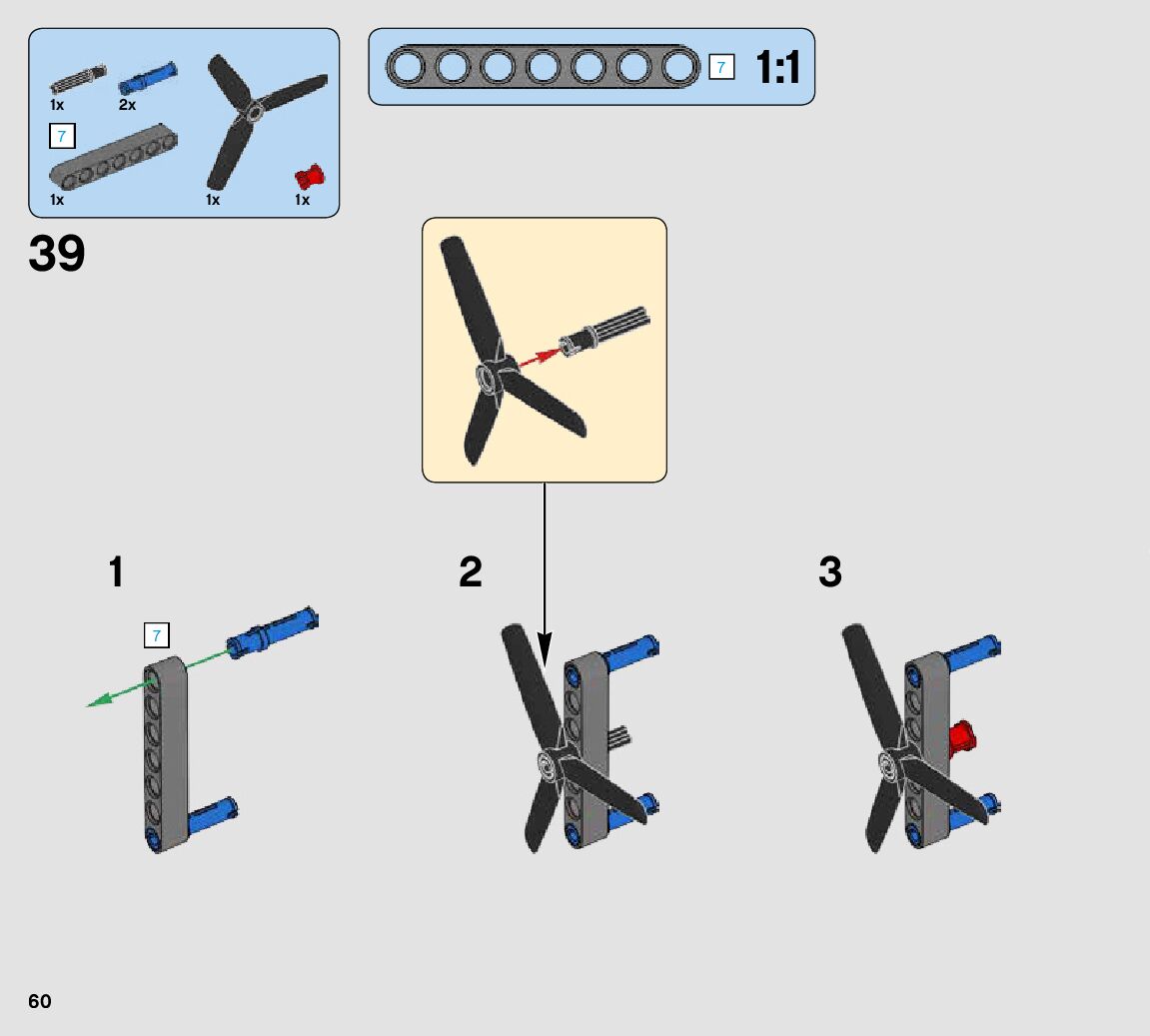 1x 2x

7

1x 1x 1x

7 1:1

39

1

7

2

3

60