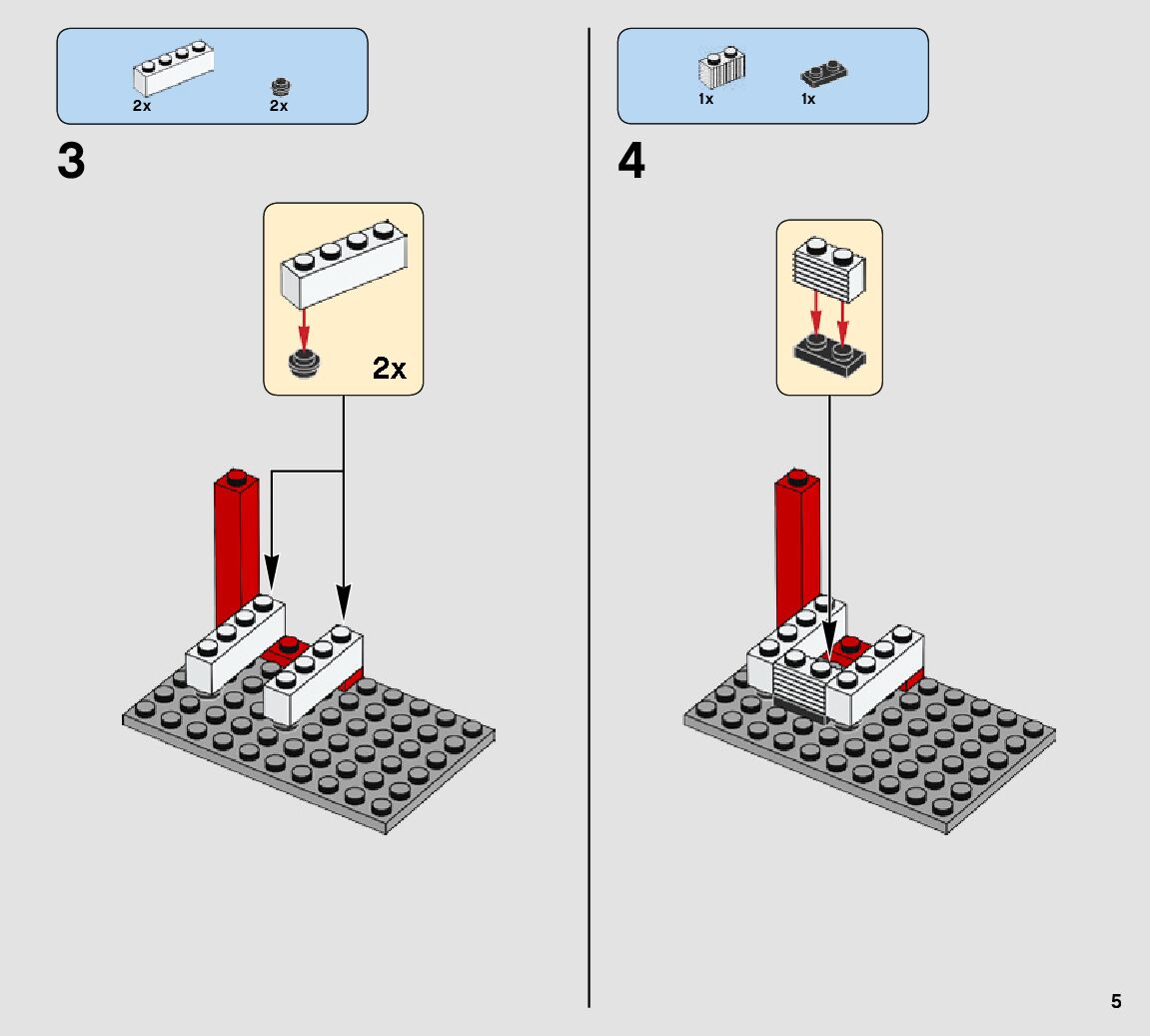 2x

2x

3

2x

1x

1x

4

5