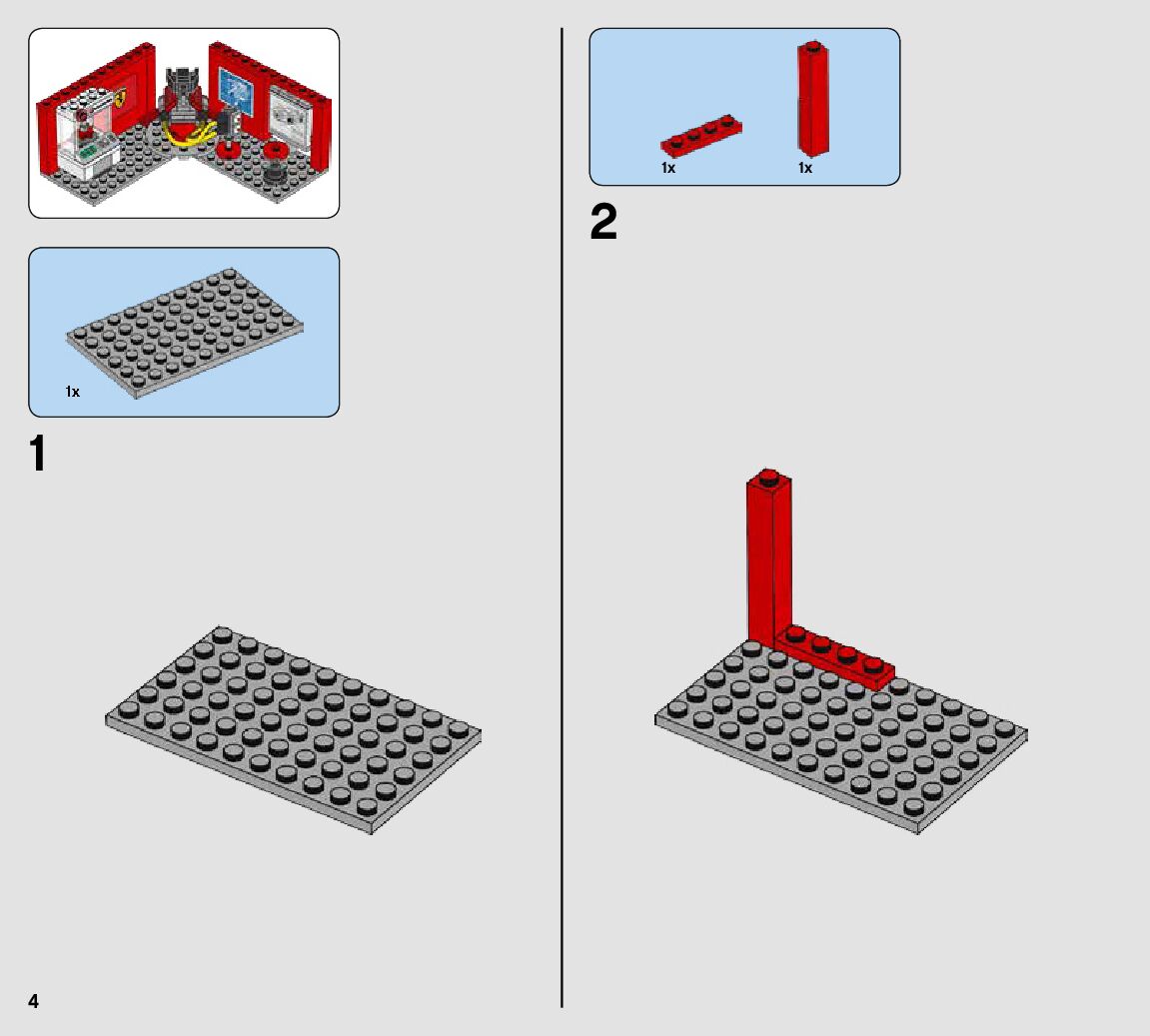 1x

1

1x 1x

2

4