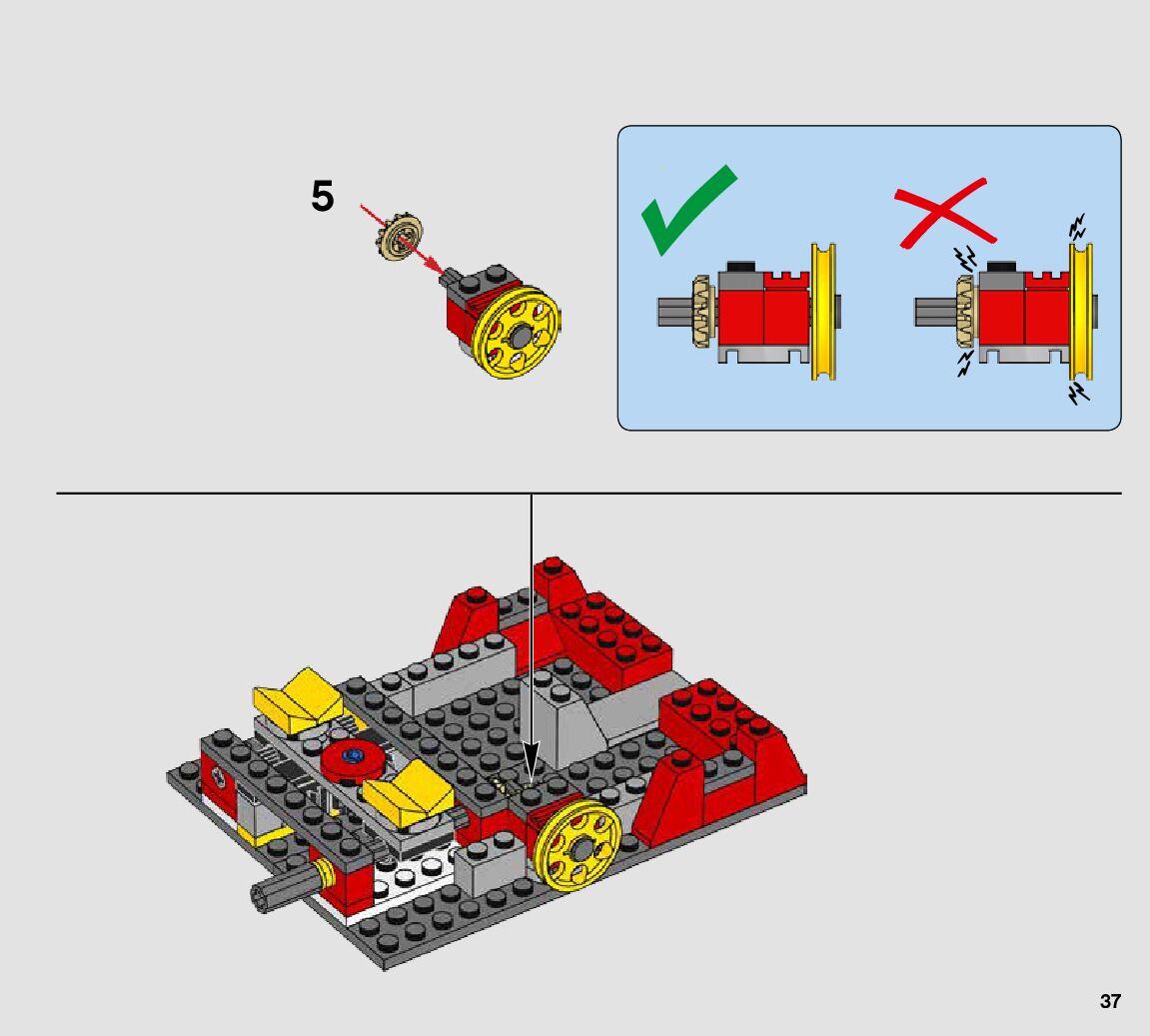 5

37