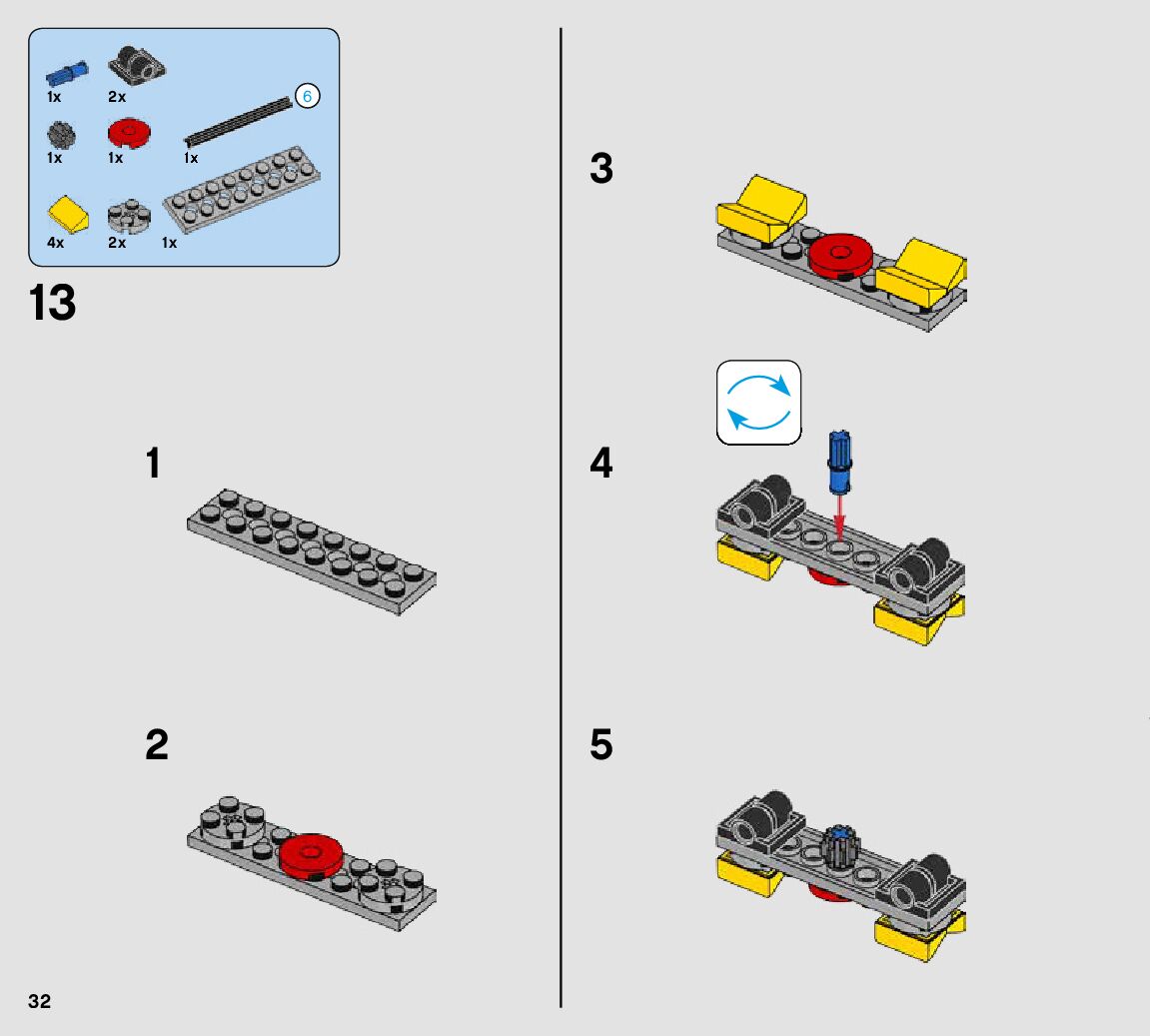 1x 2x

6

1x 1x 1x

4x 2x 1x

13

1

2

3

4

5

32