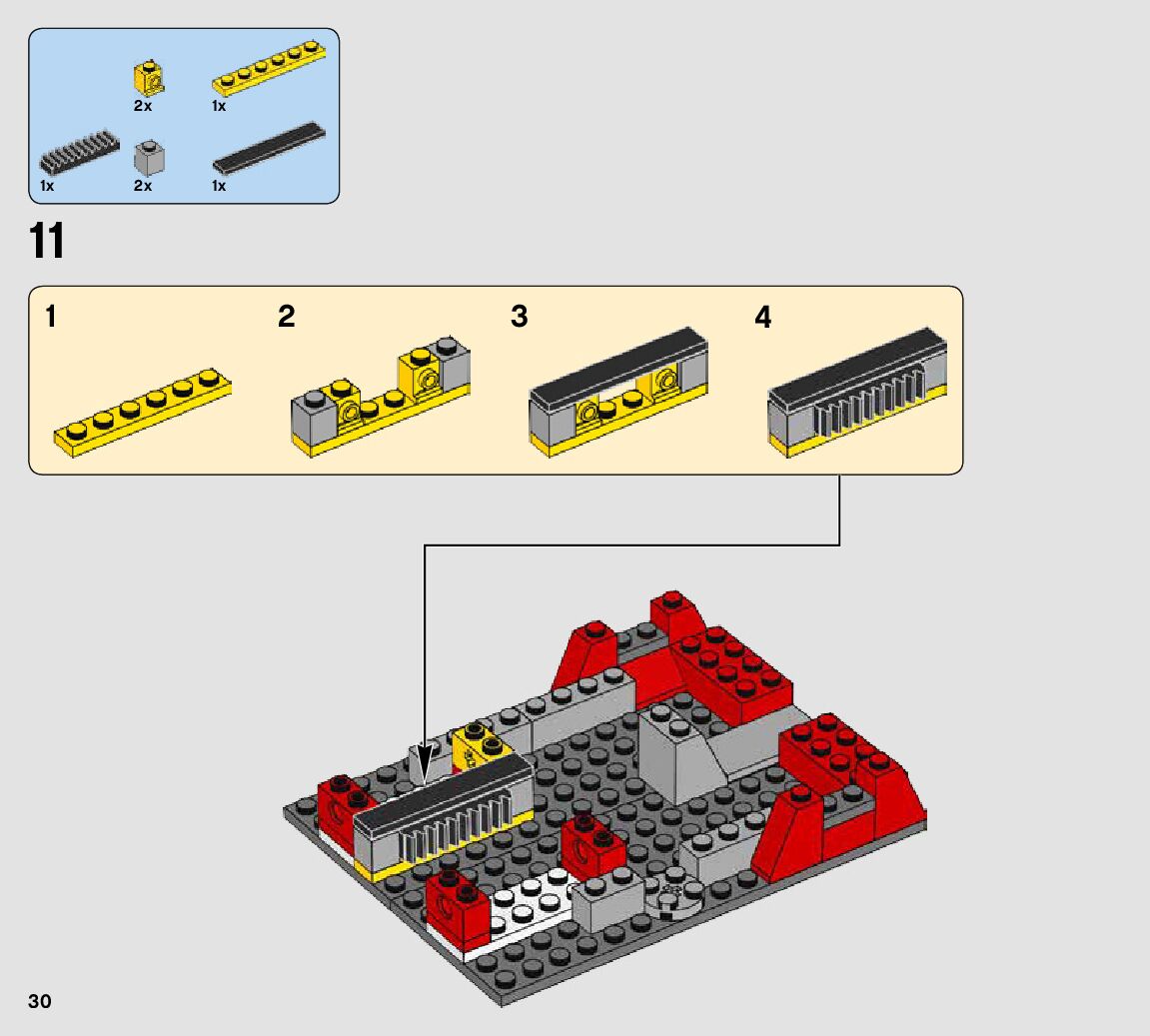 2x
1x
1x
2x
1x

11

1
2
3
4

30