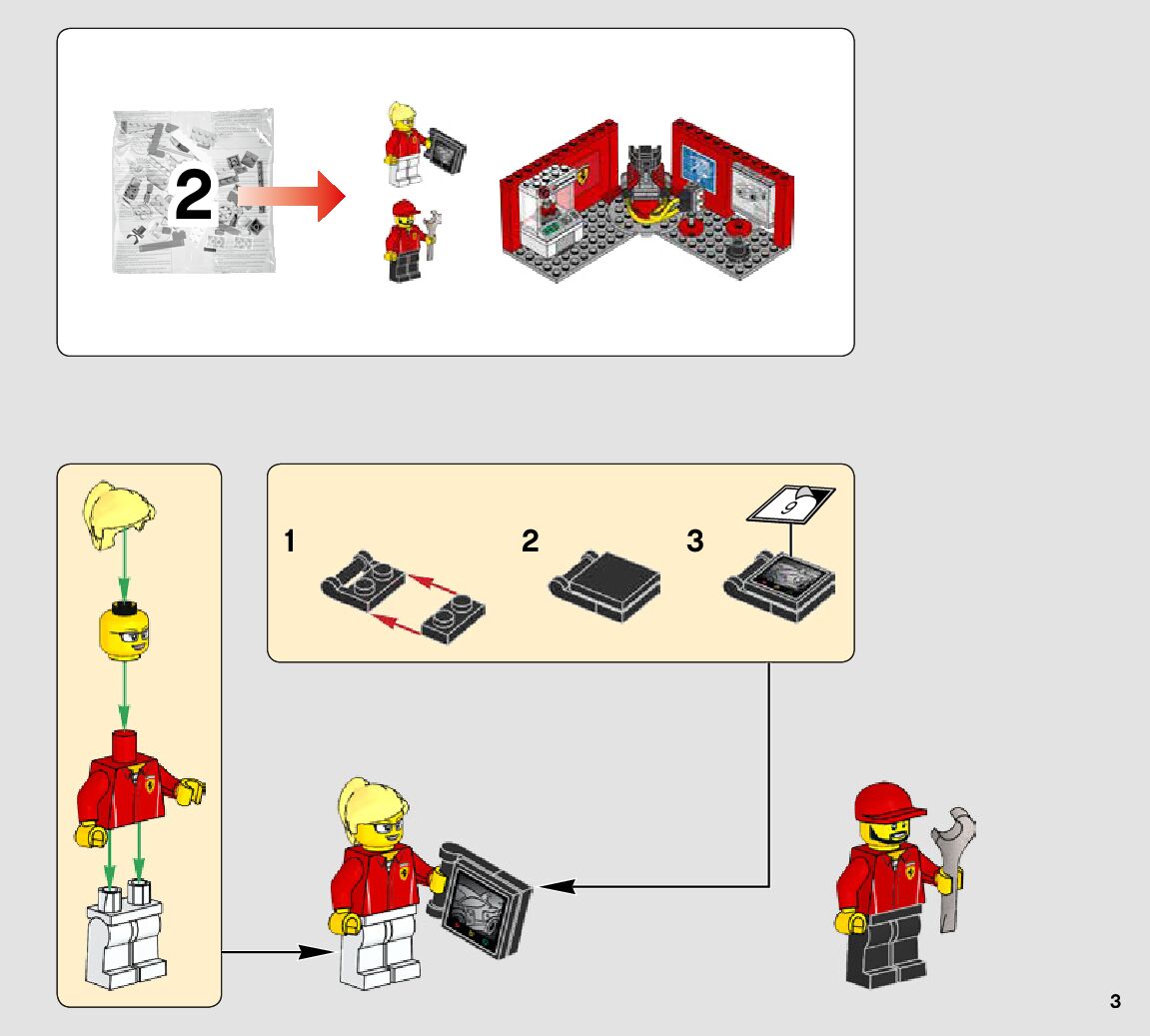 2

1

2

3

9

3