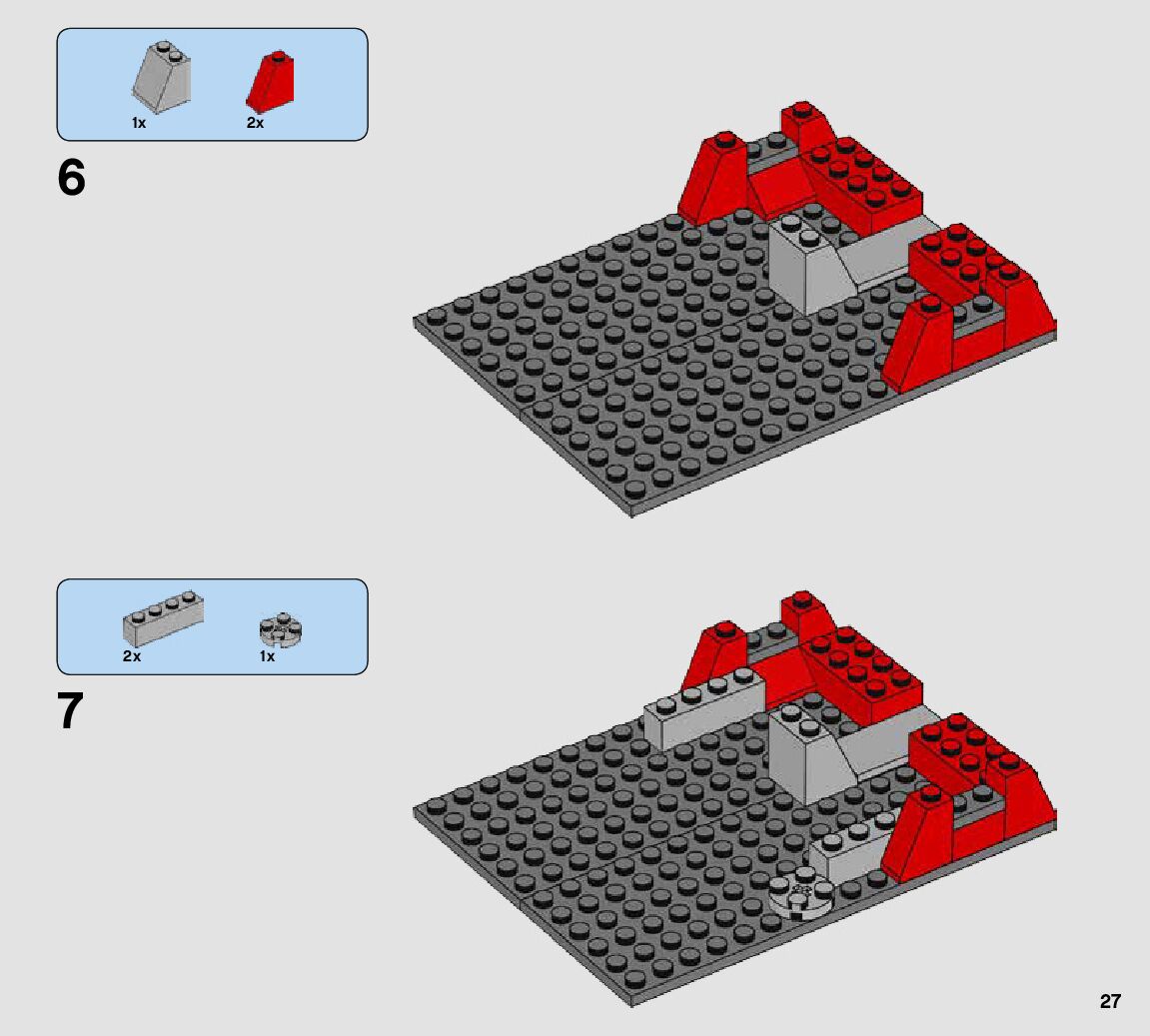 1x 2x

6

2x 1x

7

27