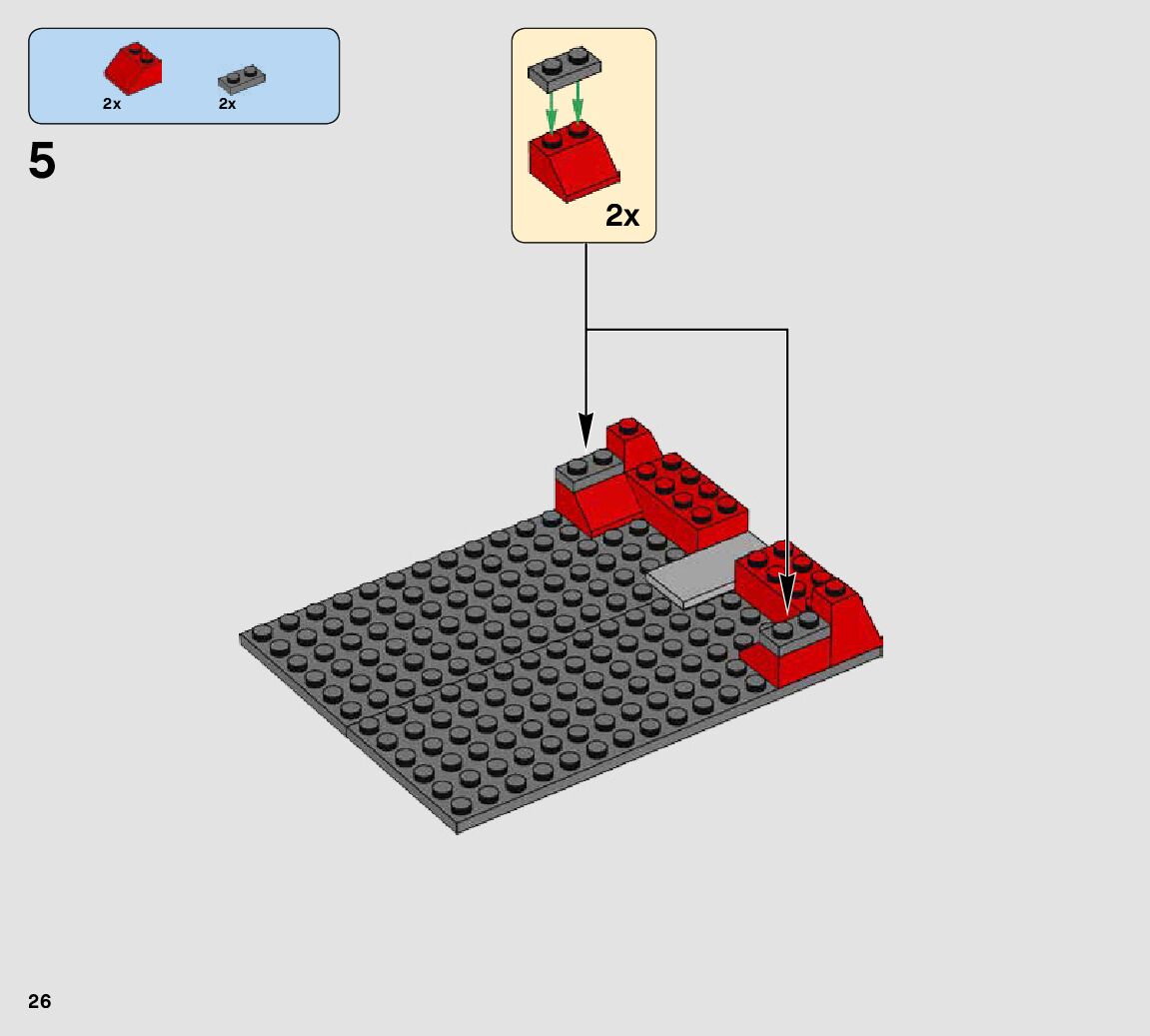 2x 2x

5

2x

26