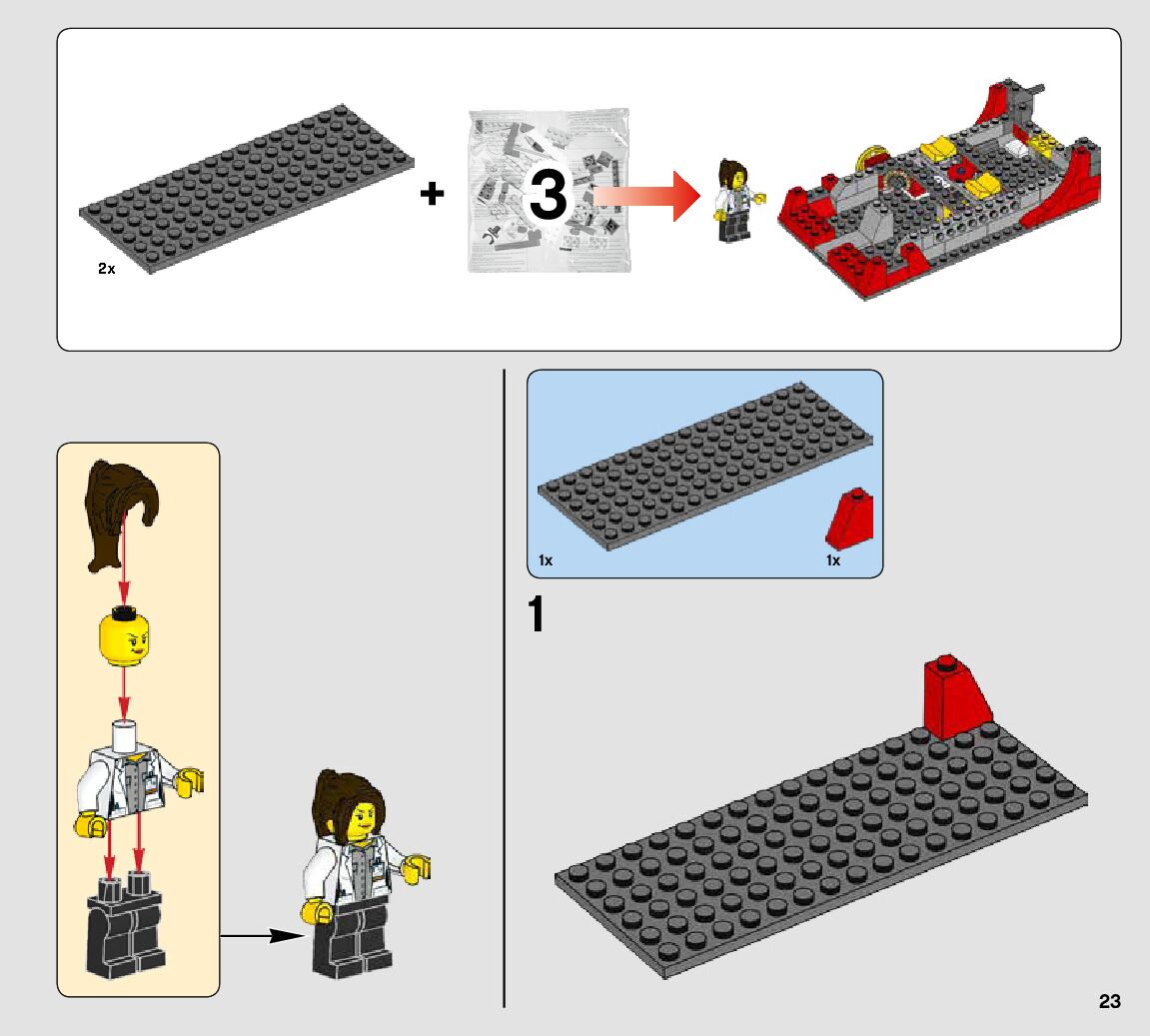 2x

+

3

1x

1x

1

23