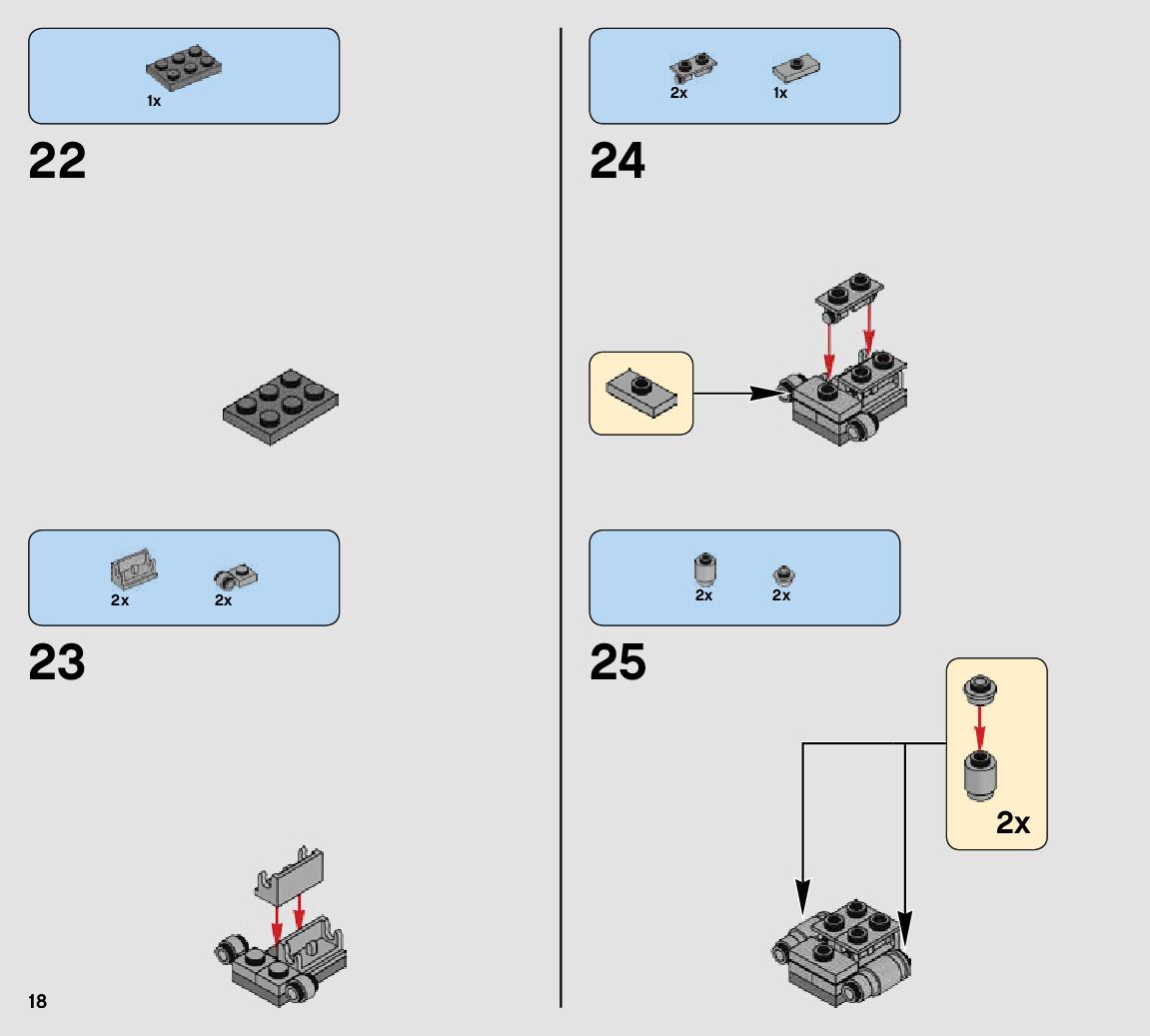 1x

22

2x 2x

23

18

2x 1x

24

2x 2x

25

2x