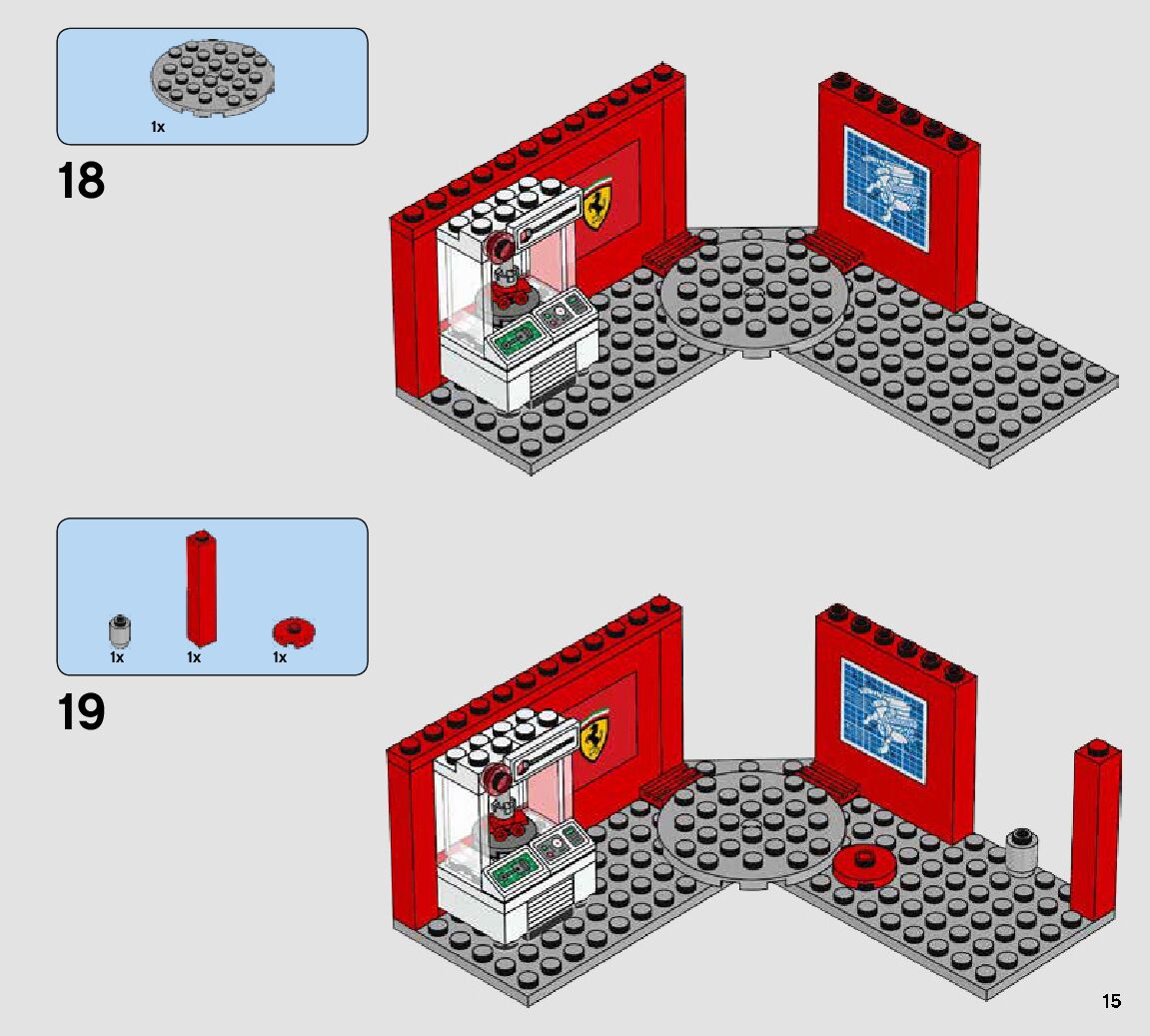 1x

18

1x 1x 1x

19

15