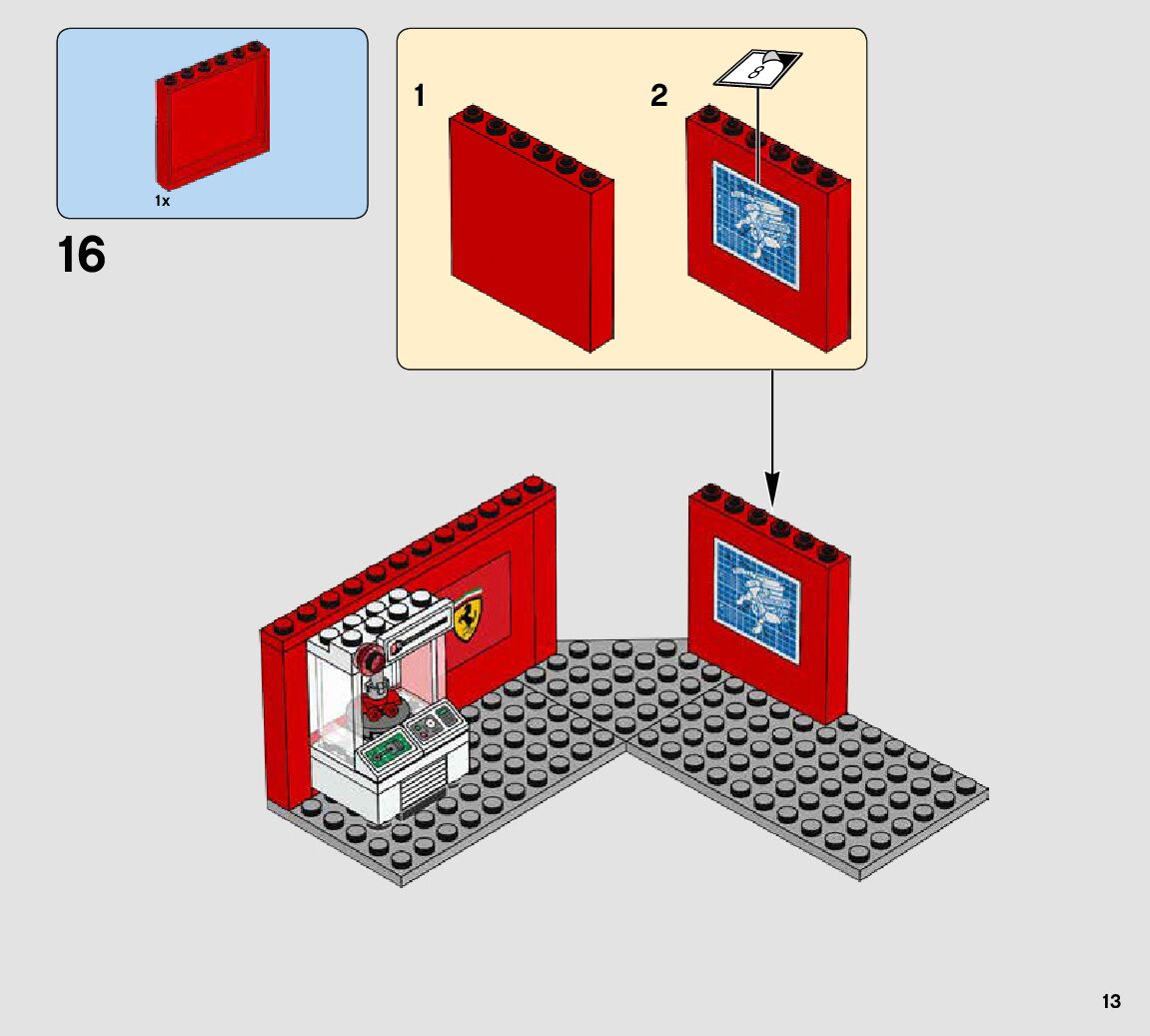 1x

16

1

2

8

13