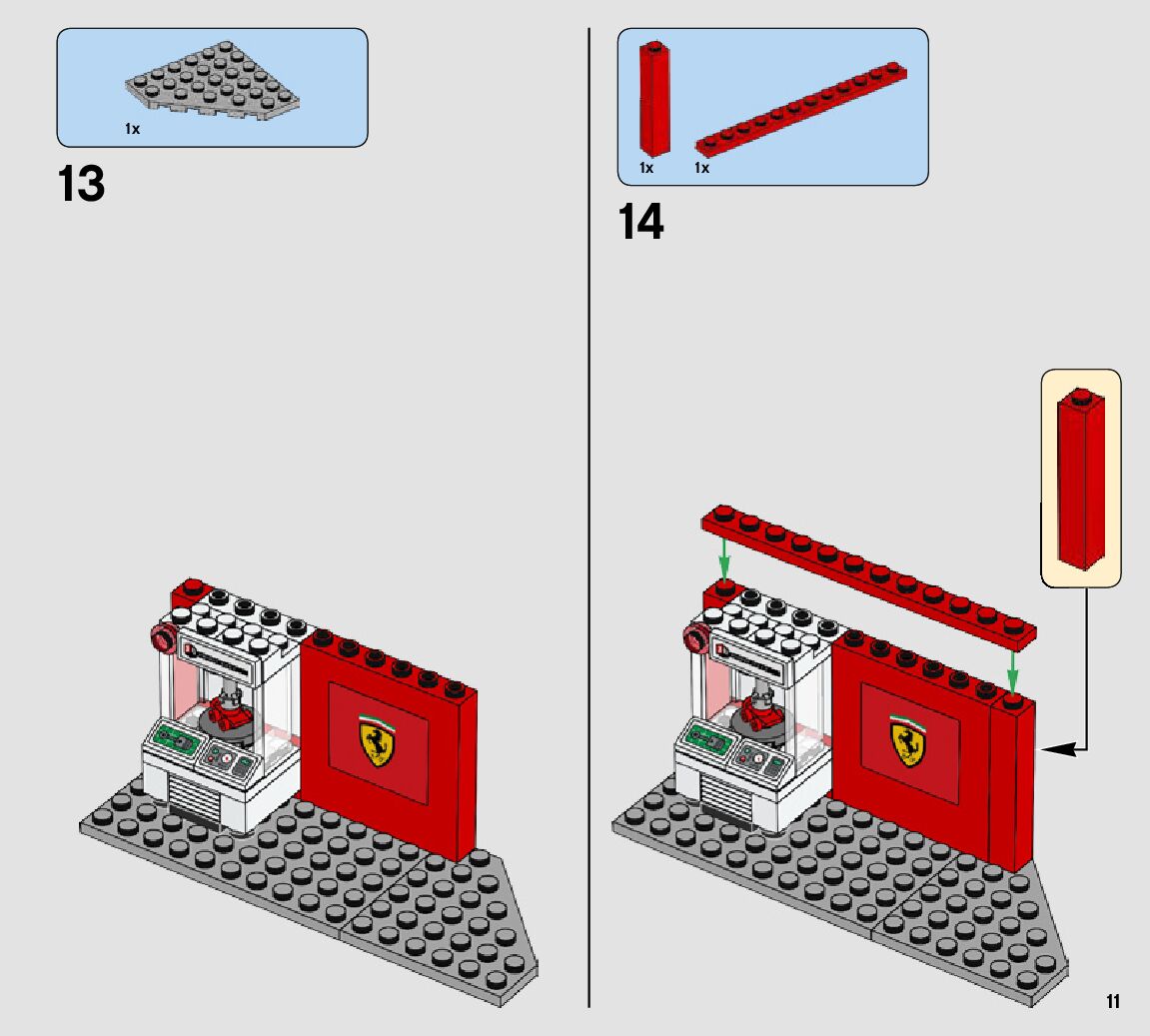 1x

13

1x 1x

14

11