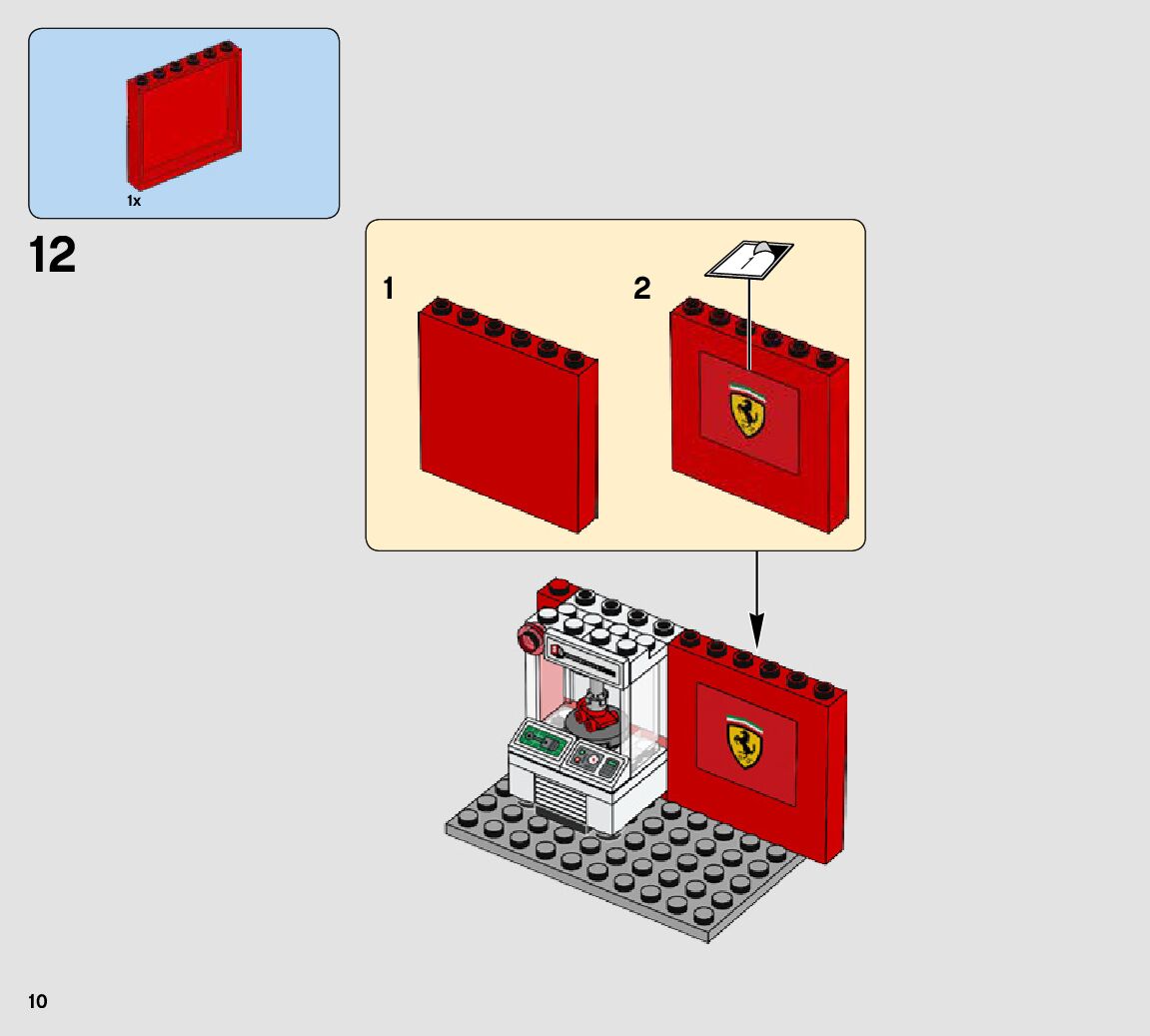 1x

12

1

2

10