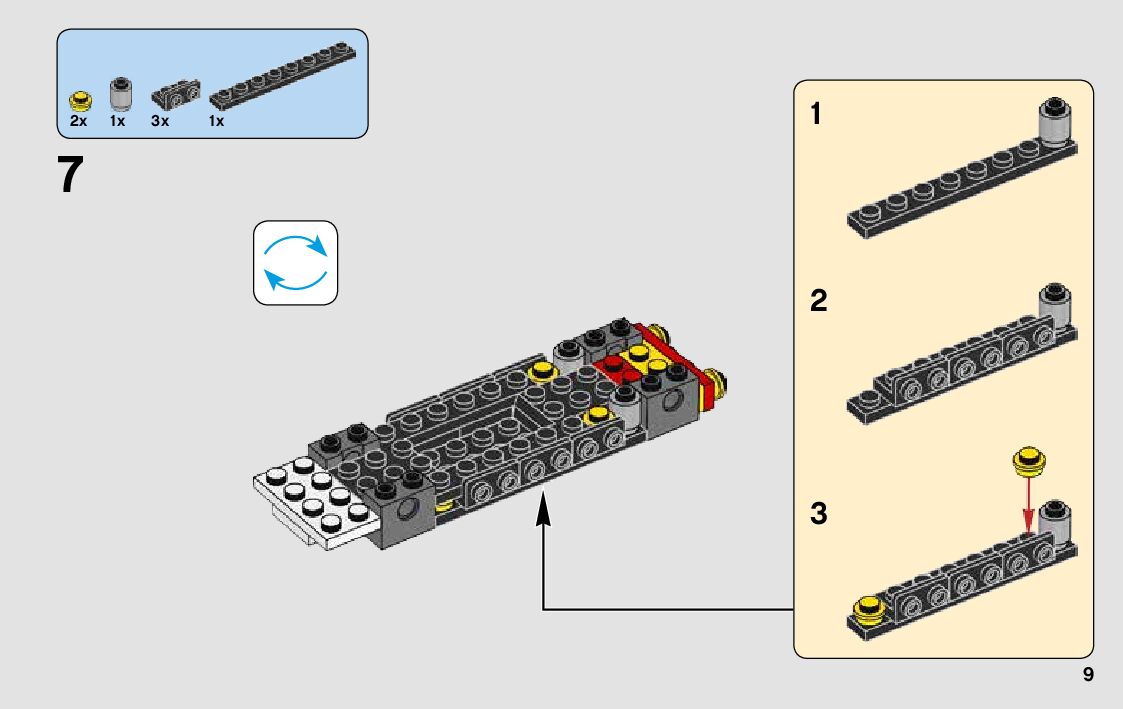 2x 1x 3x 1x

7

1

2

3

9