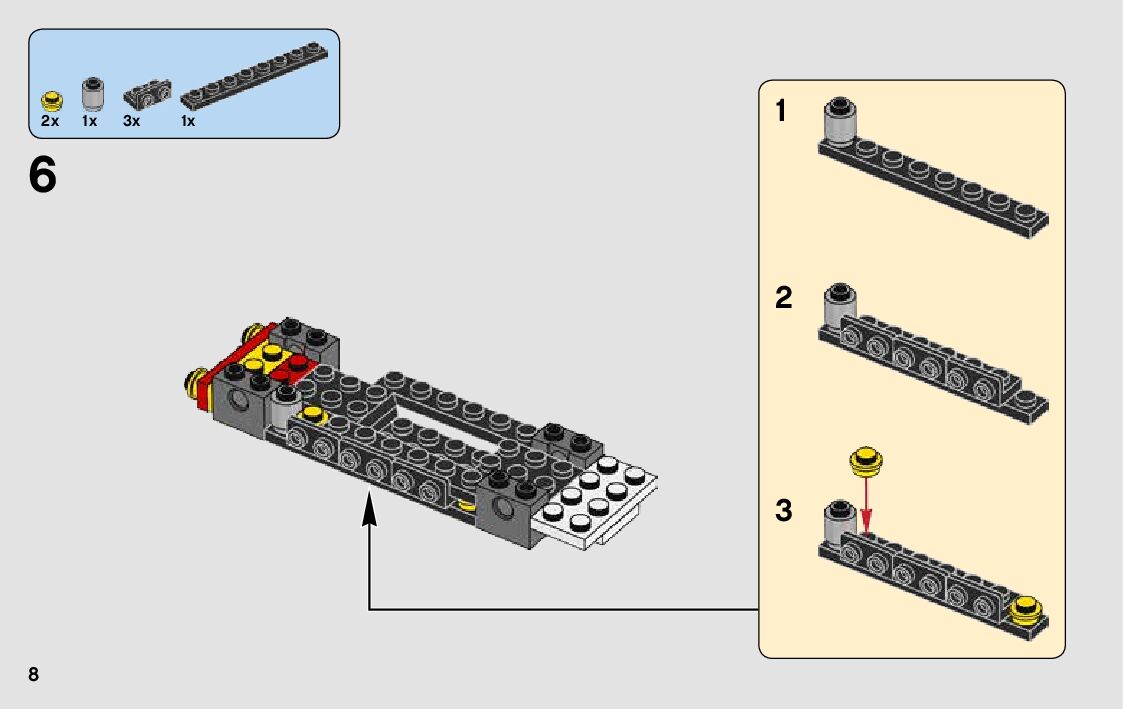 2x 1x 3x 1x

6

1

2

3

8