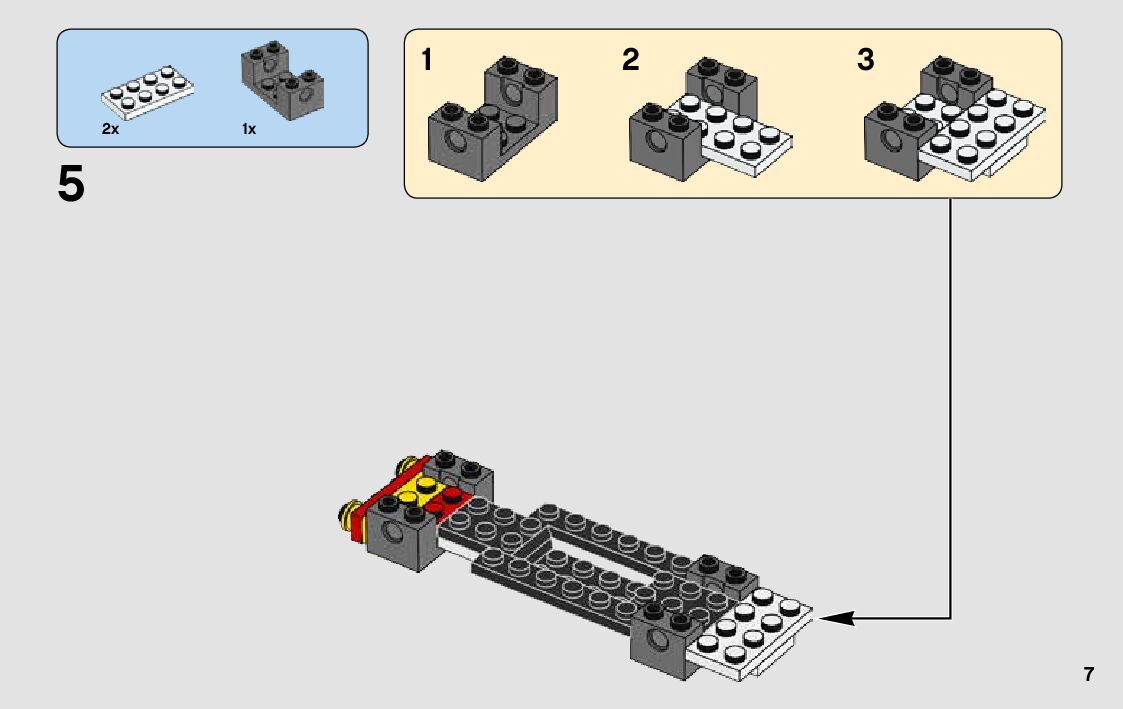 2x
1x

5

1
2
3

7