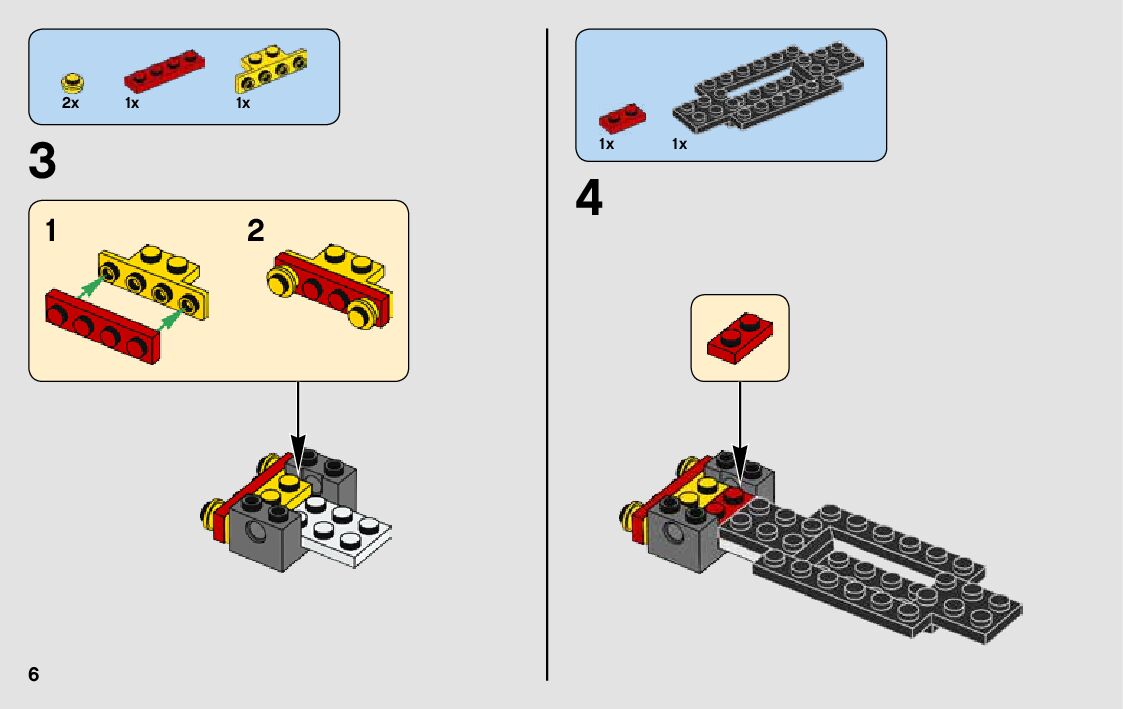 2x 1x 1x

3

1

2

1x 1x

4

6