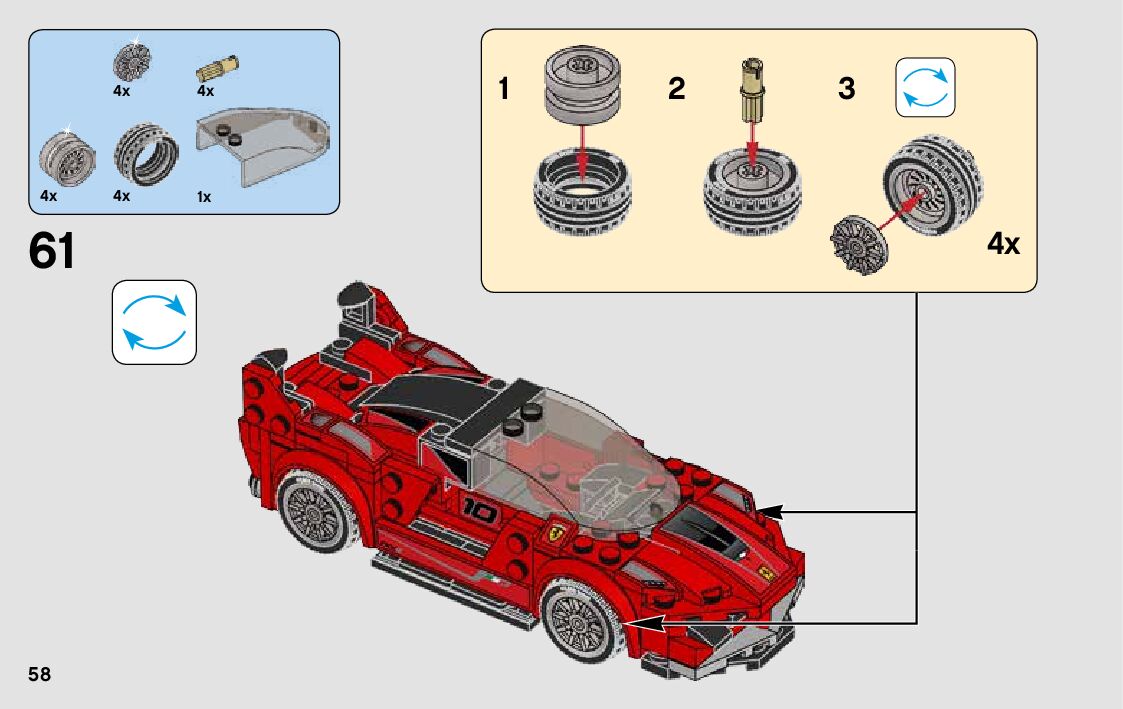 4x
4x
4x
4x
1x

61

1
2
3
4x

10

58