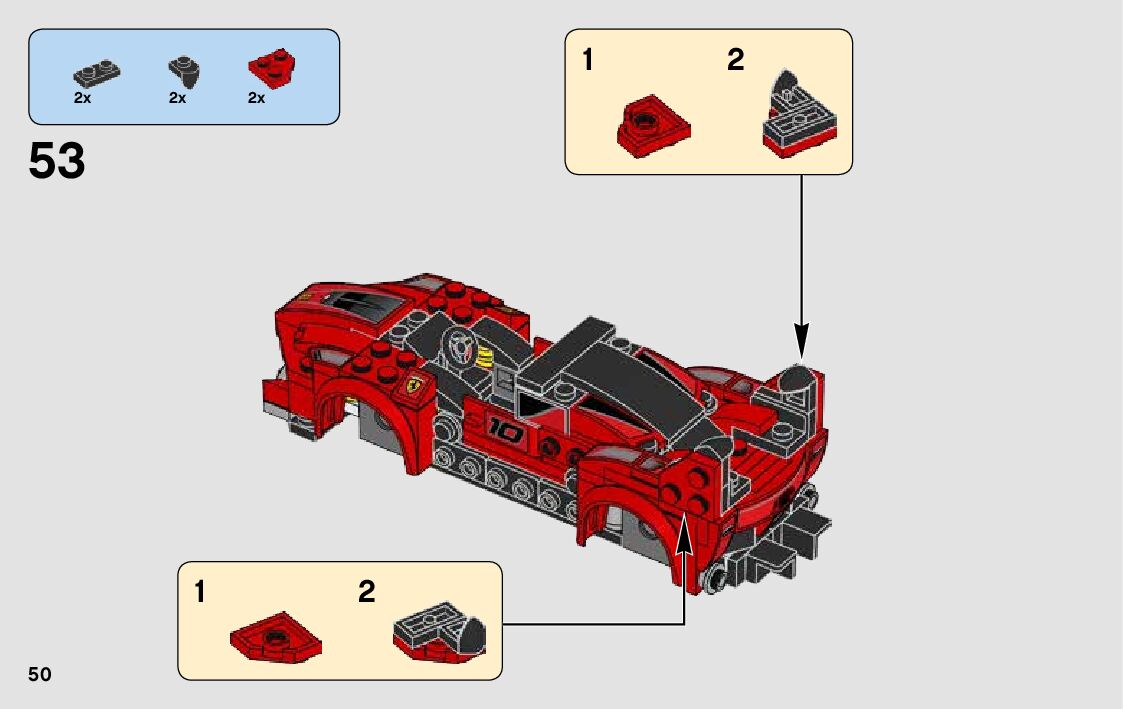 2x 2x 2x

53

1 2

10

1 2

50