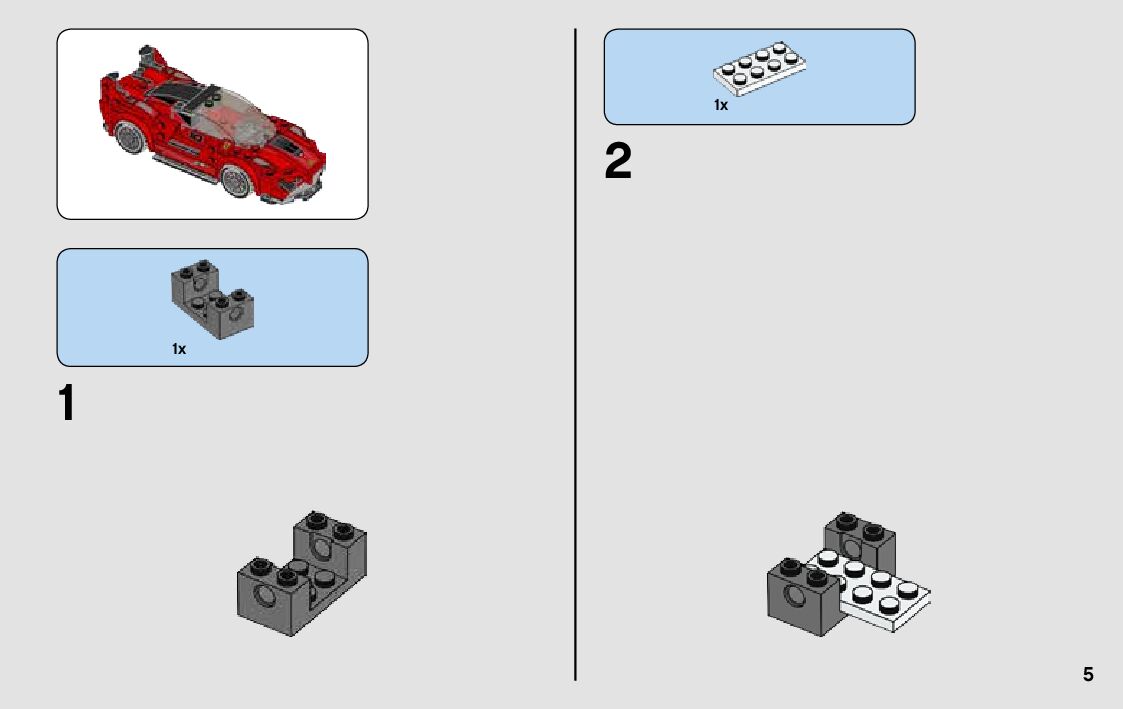 1x

1

1x

2

5