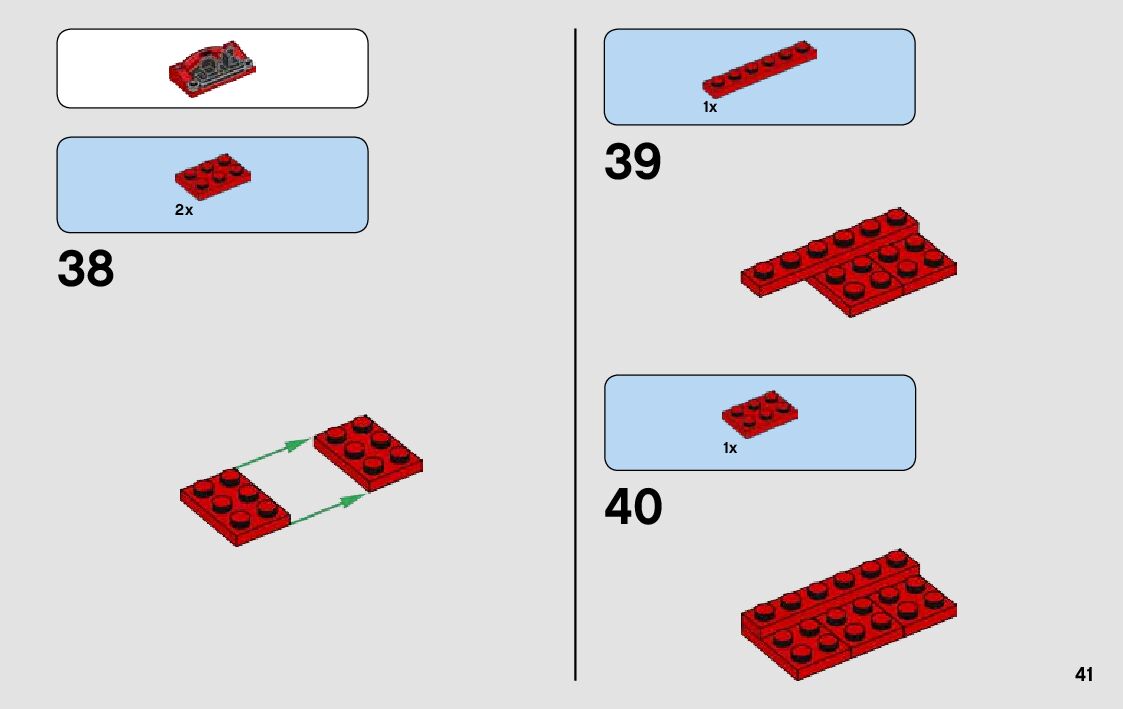 2x

38

1x

39

1x

40

41