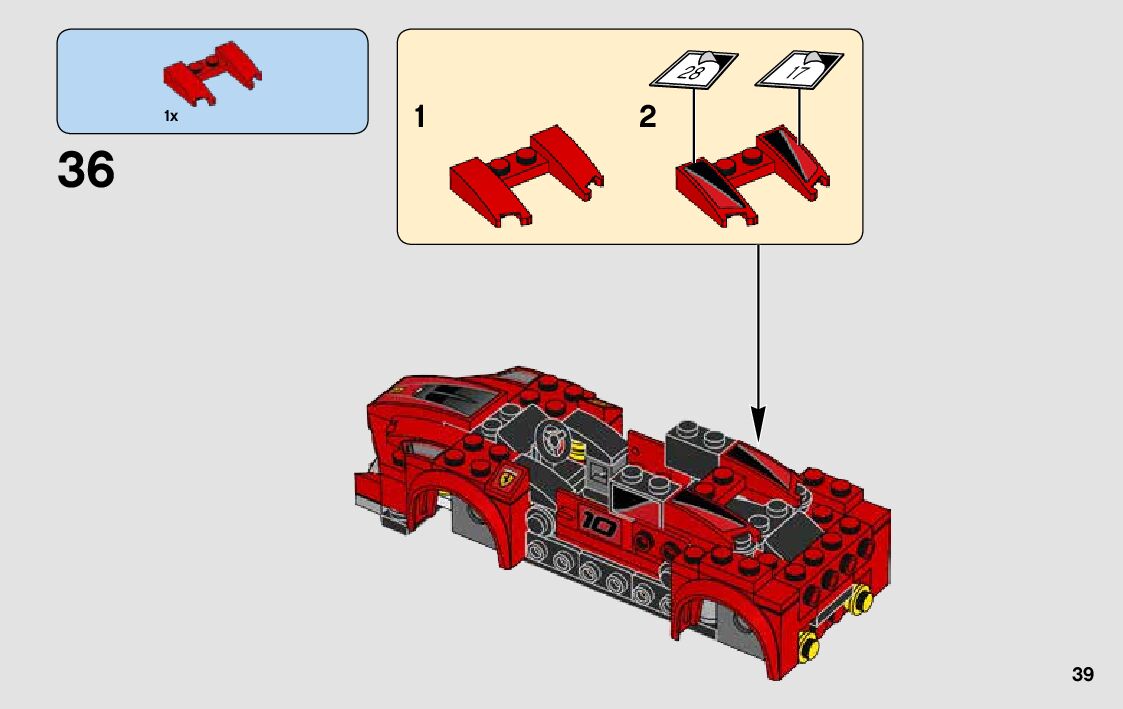 1x

36

1

2

28

17

10

39