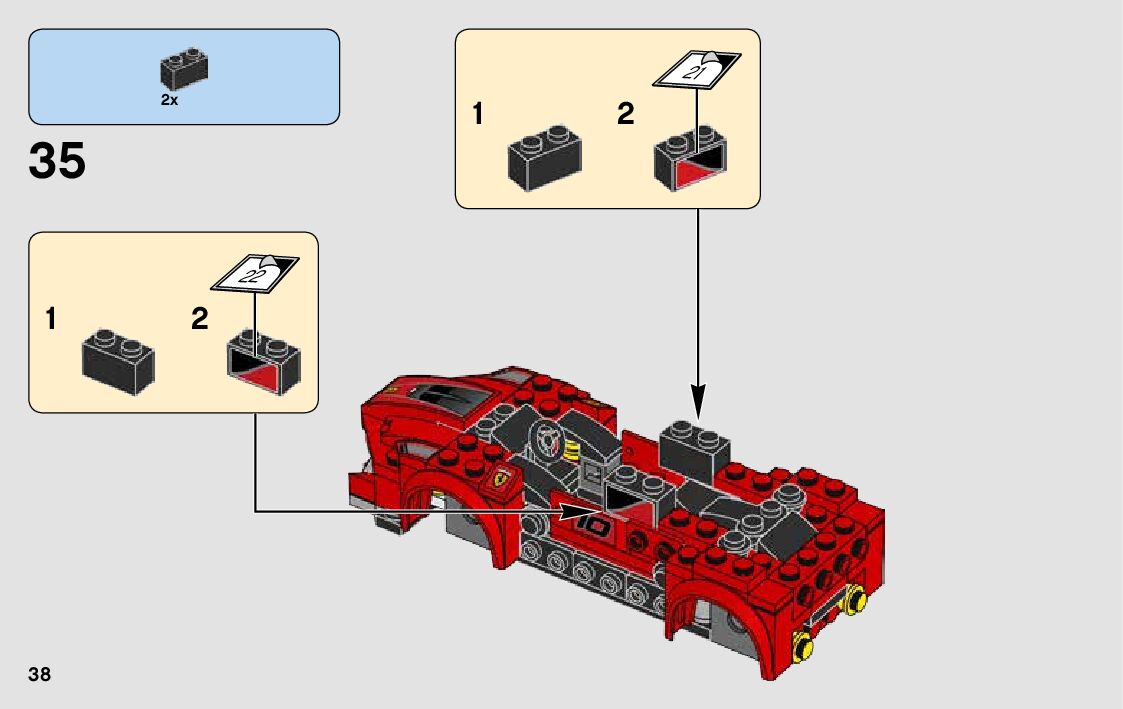 2x

35

1

2

21

1

2

22

10

38