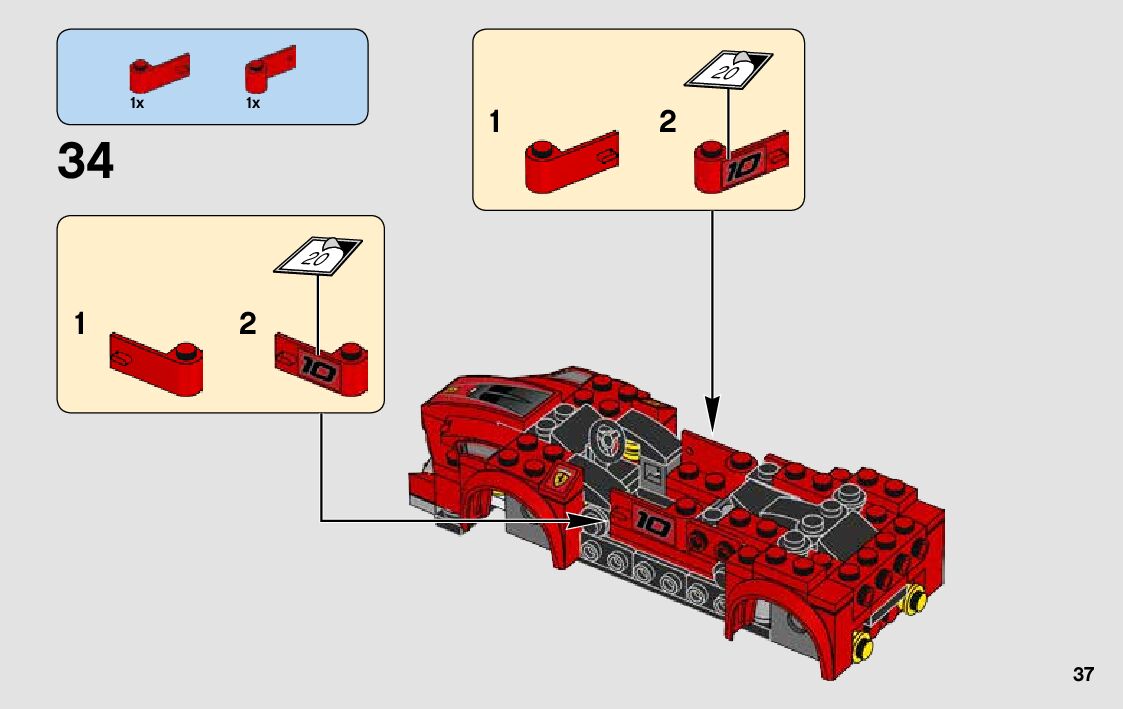 1x 1x

34

1

2

20

10

1

2

20

10

10

37