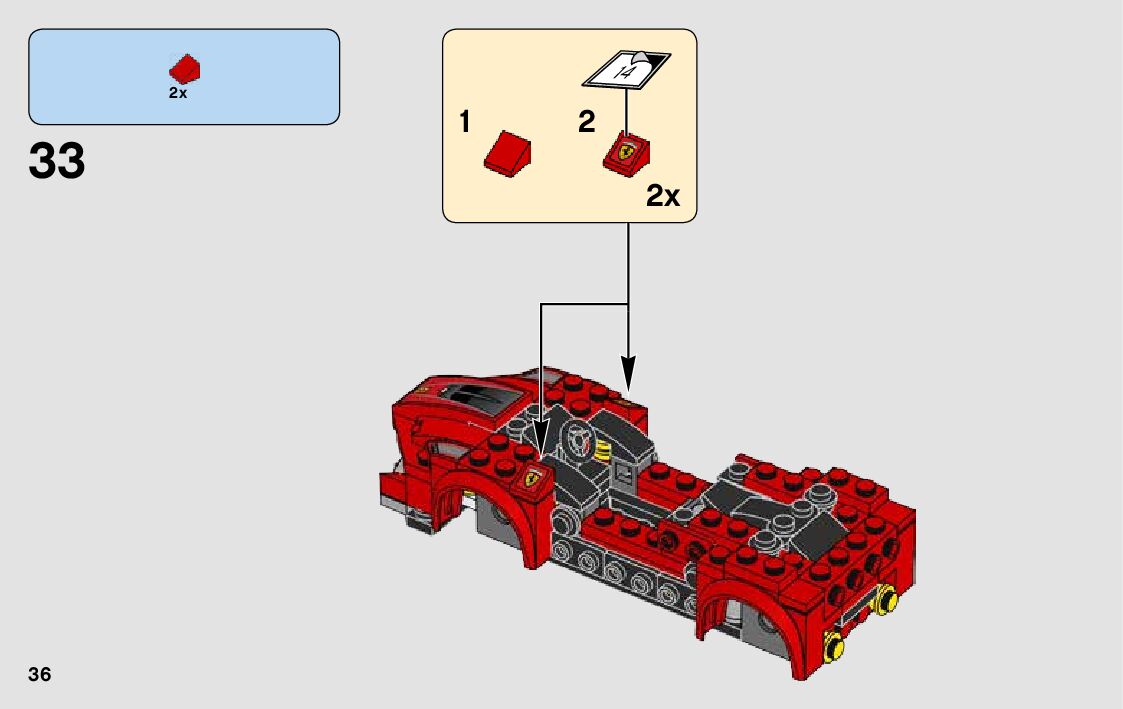 2x

33

1

2

14

2x

36