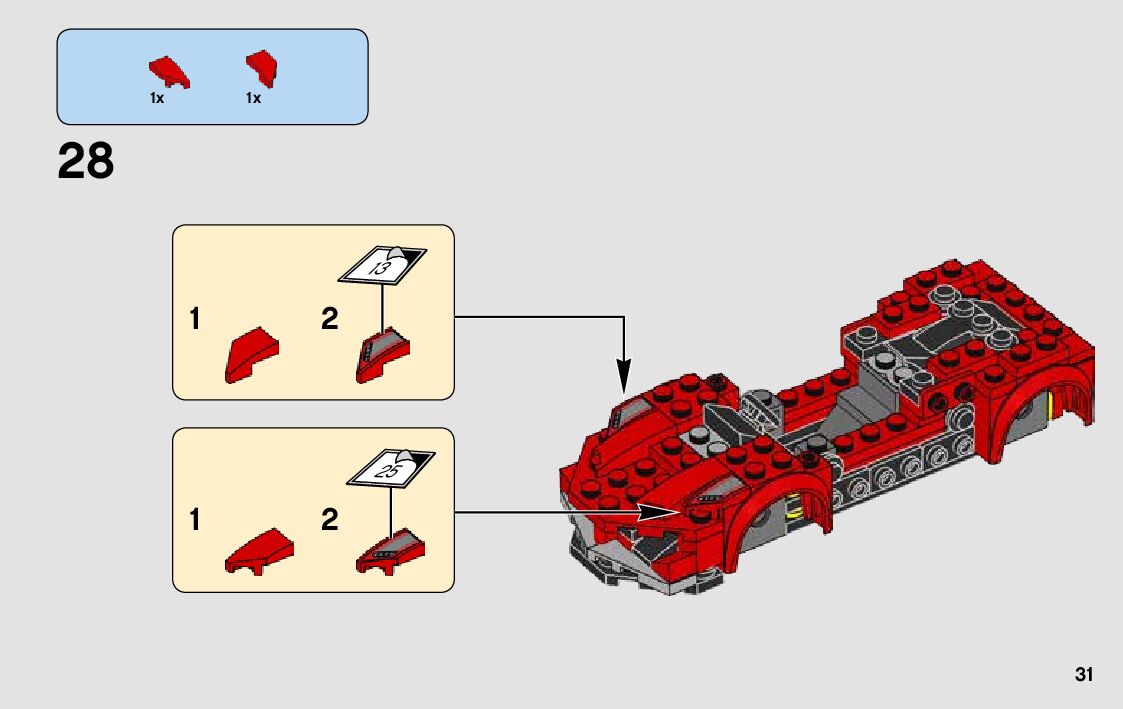 1x 1x

28

1 2 13

1 2 25

31