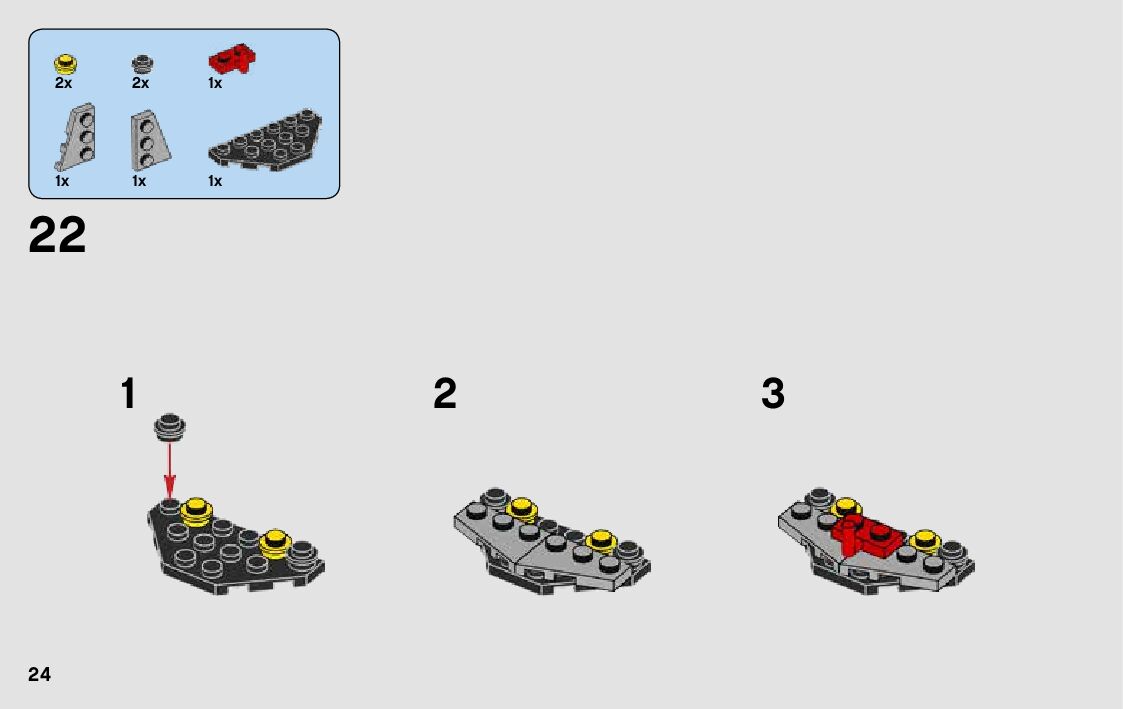 2x 2x 1x

1x 1x 1x

22

1

2

3

24