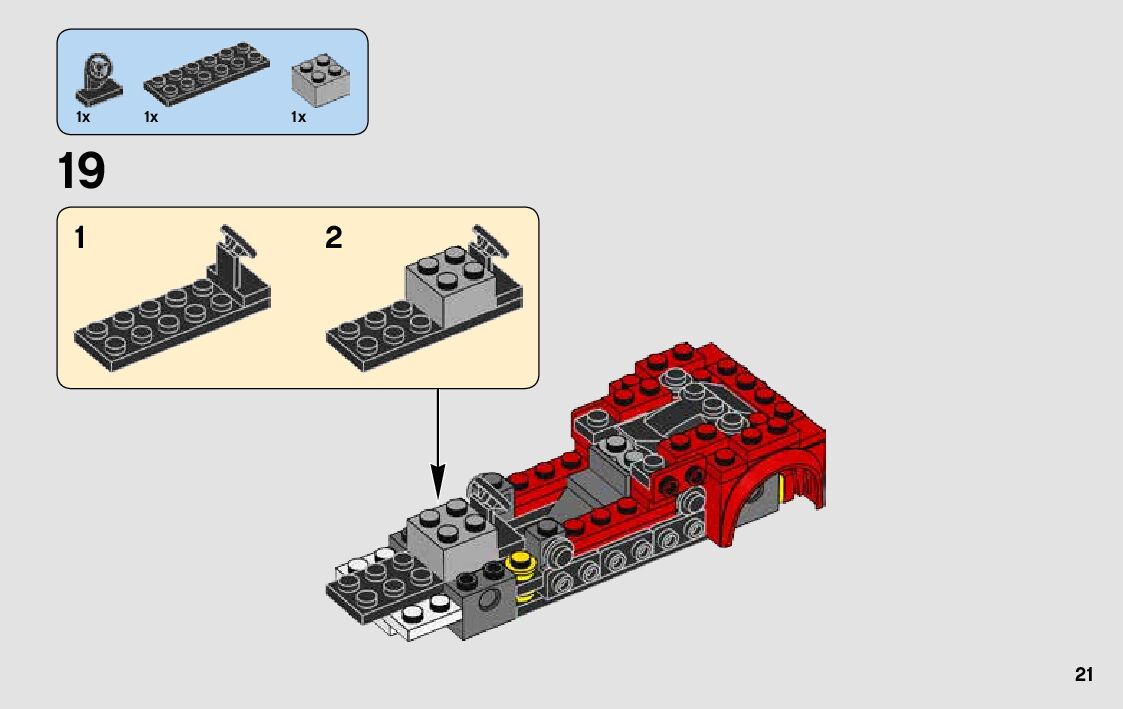 1x 1x 1x

19

1

2

21