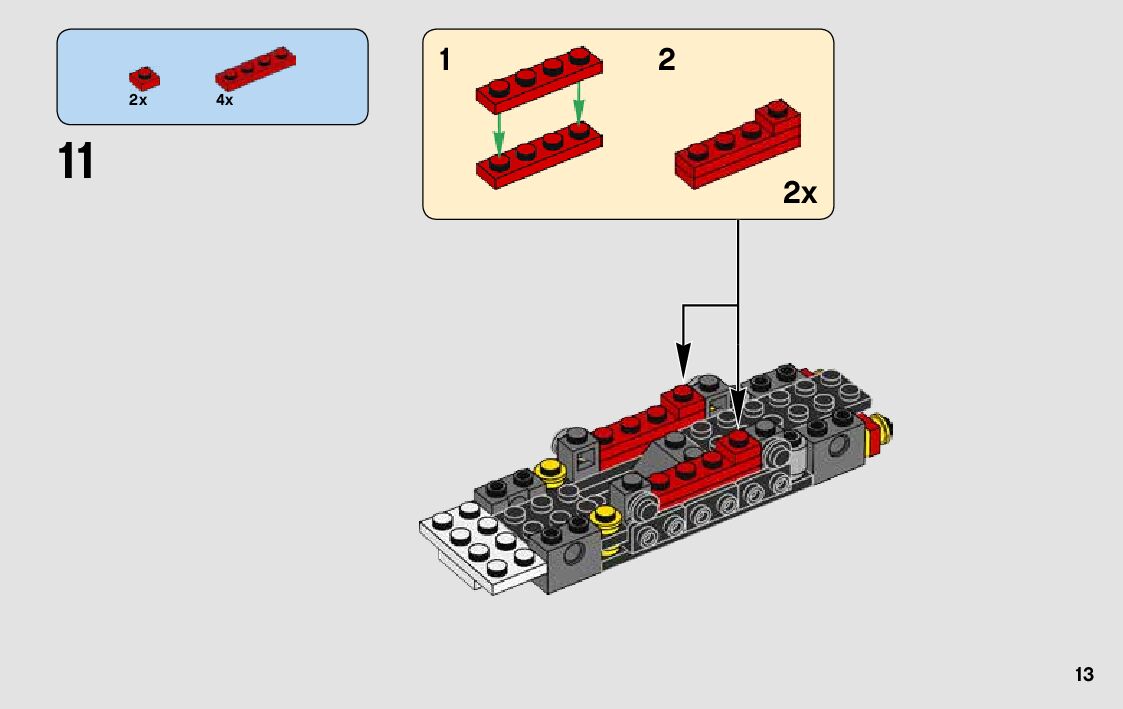 2x
4x

11

1

2

2x

13