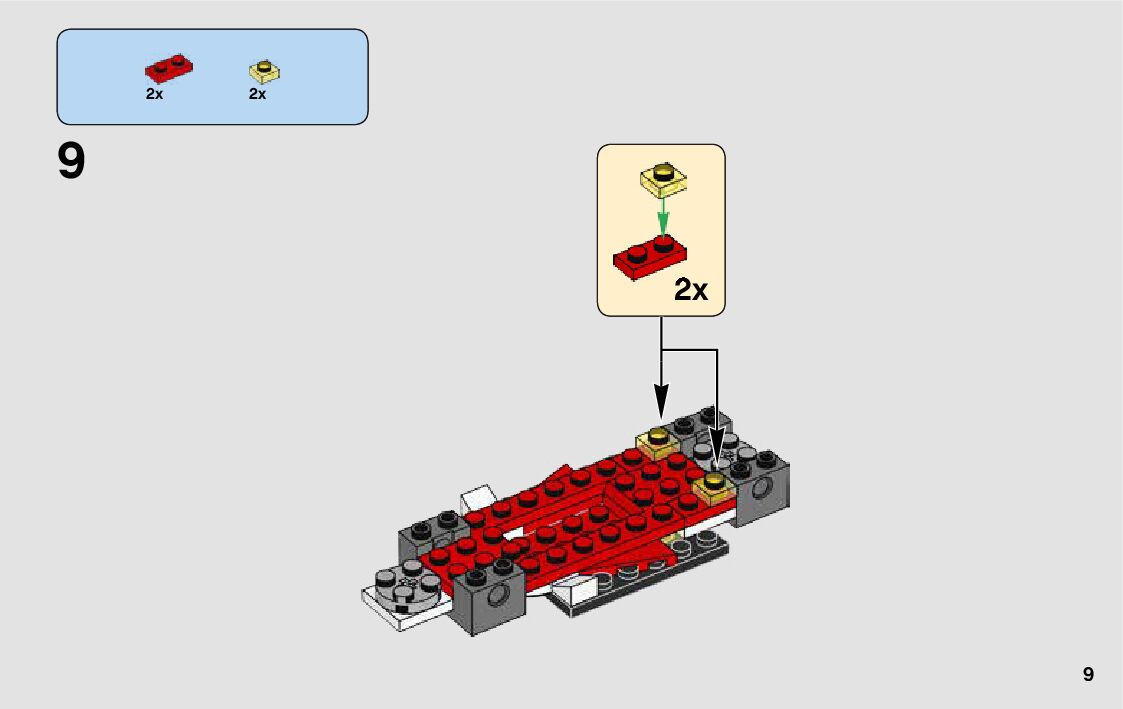 2x
2x

9

2x

9