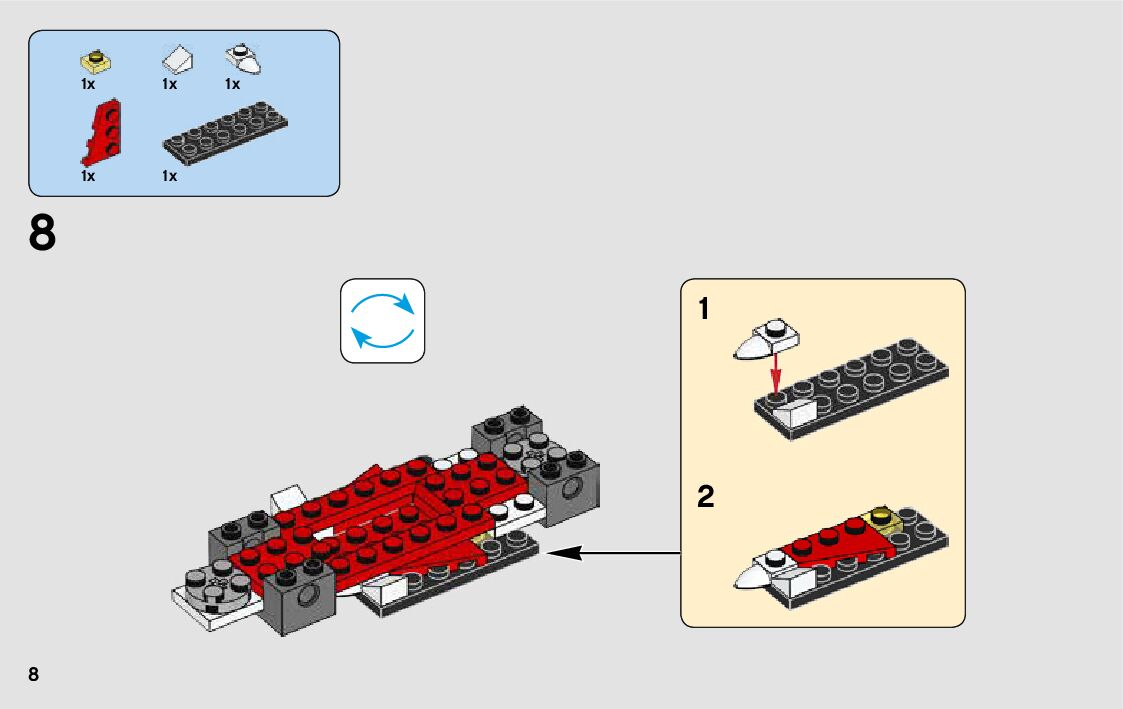 1x 1x 1x

1x 1x

8

1

2

8