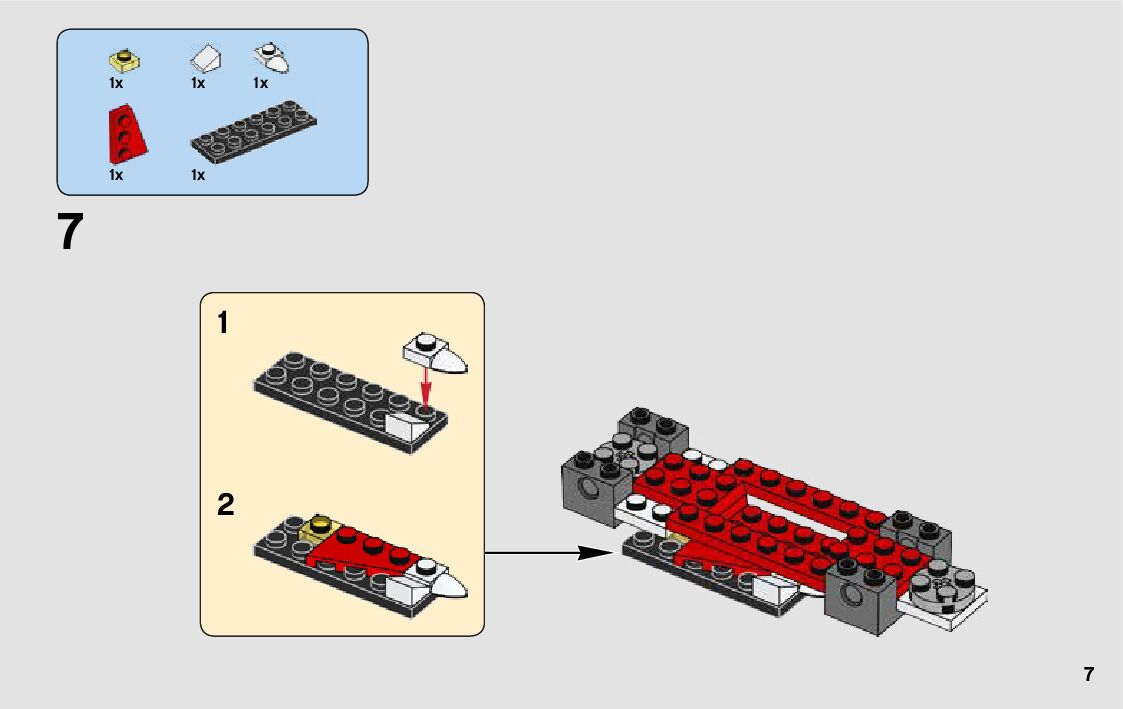 1x 1x 1x

1x 1x

7

1

2

7