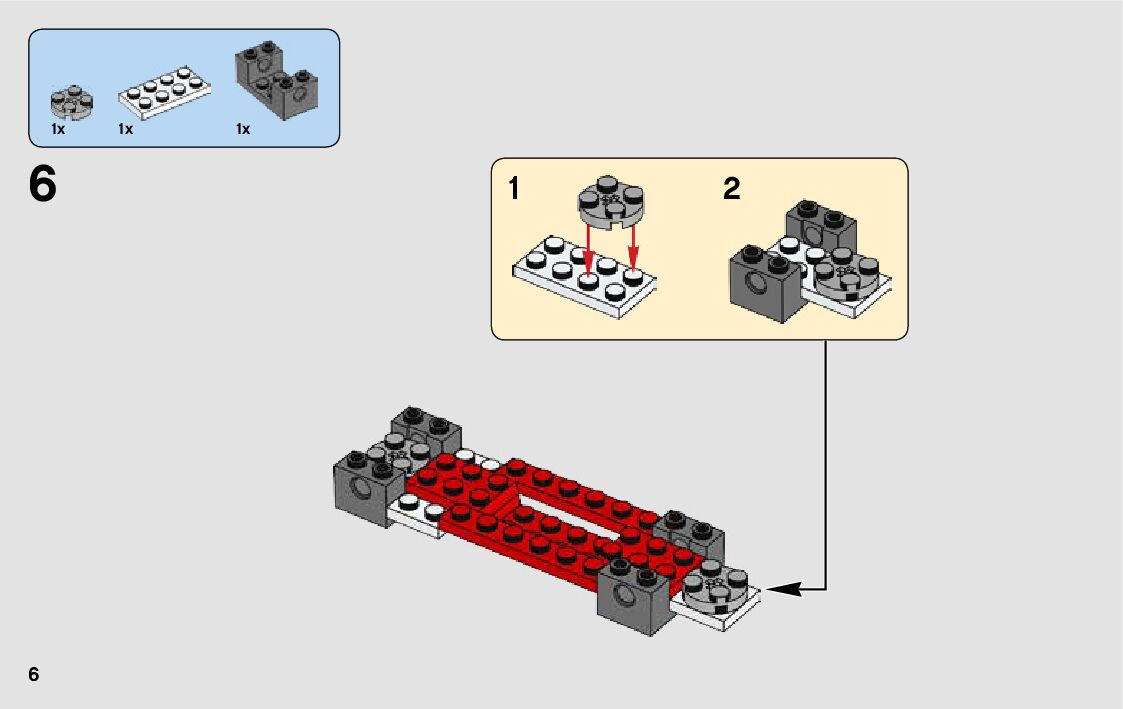 1x 1x 1x

6

1

2

6