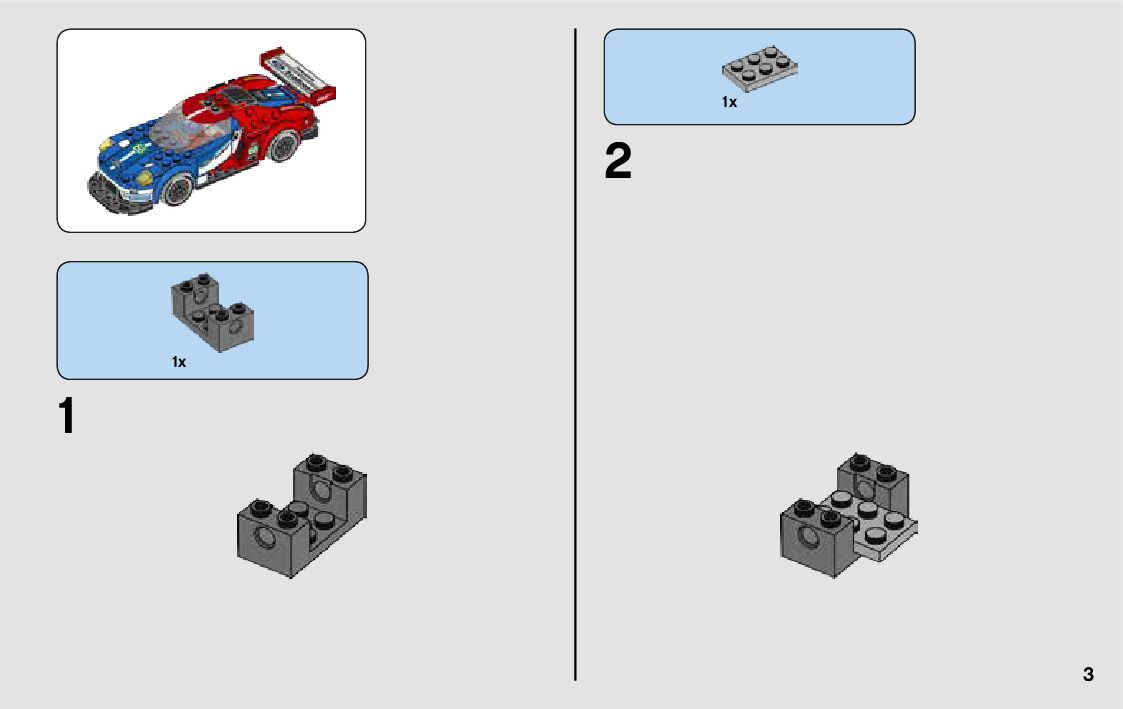 1x

1

1x

2

3