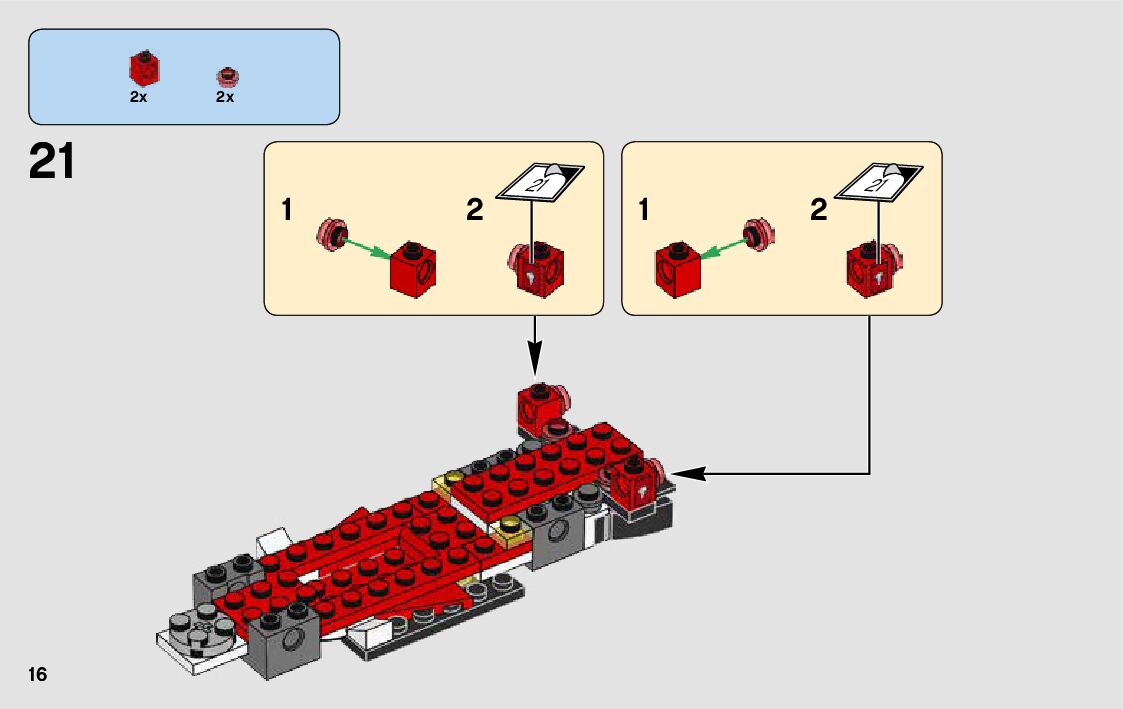 2x 2x

21

1 2 21

1 2 21

16