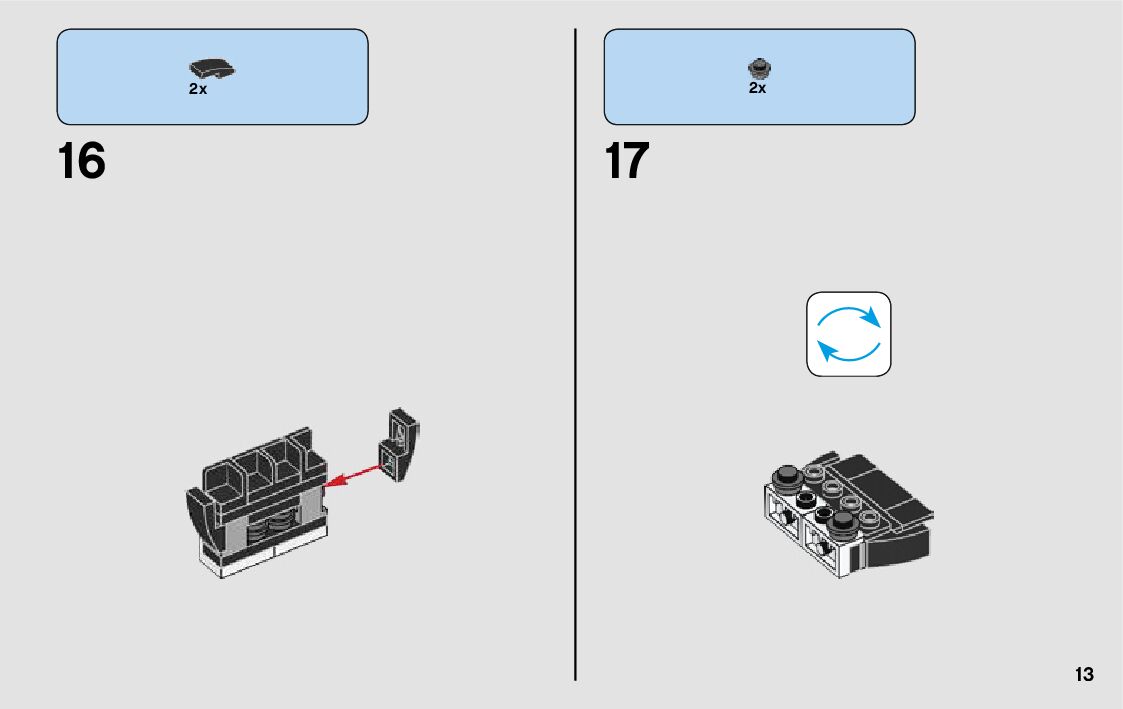 2x

16

2x

17

13