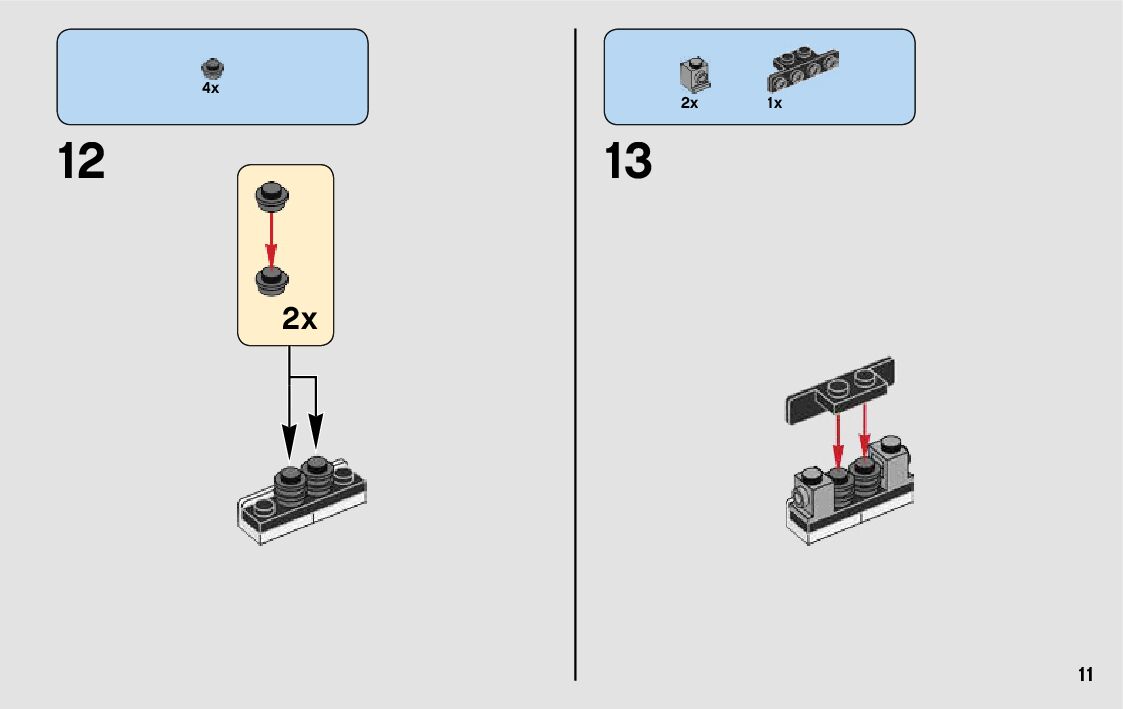 4x

12

2x

2x 1x

13

11