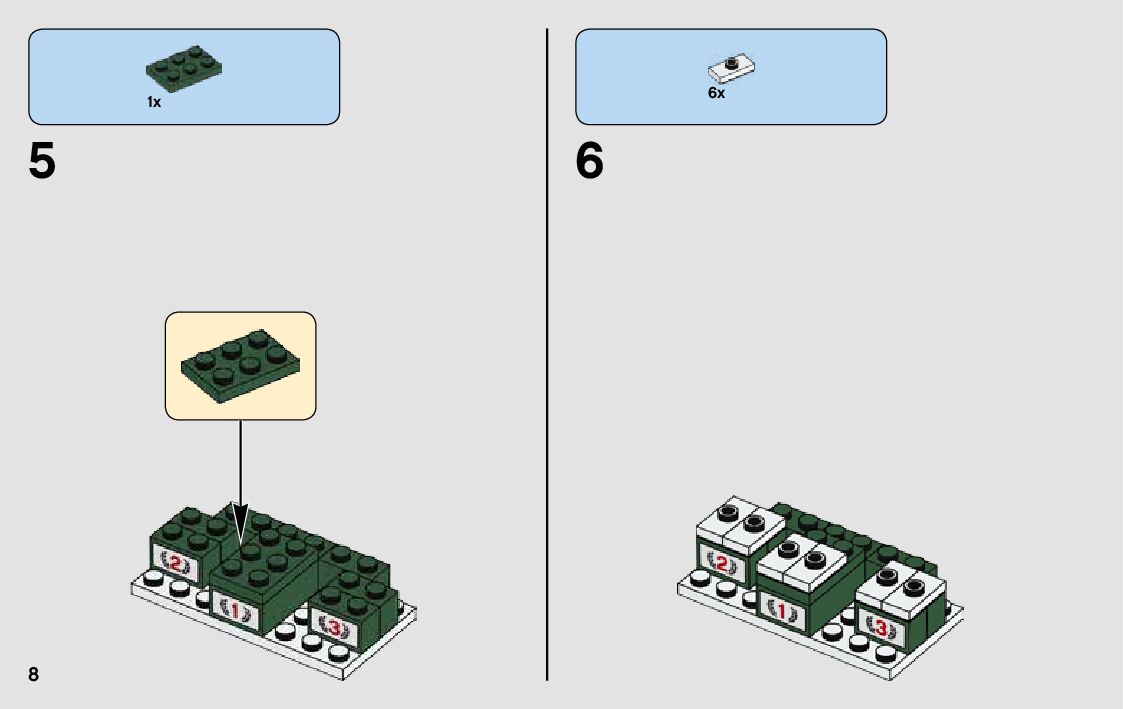 1x

5

2
1
3

8

6x

6

2
1
3