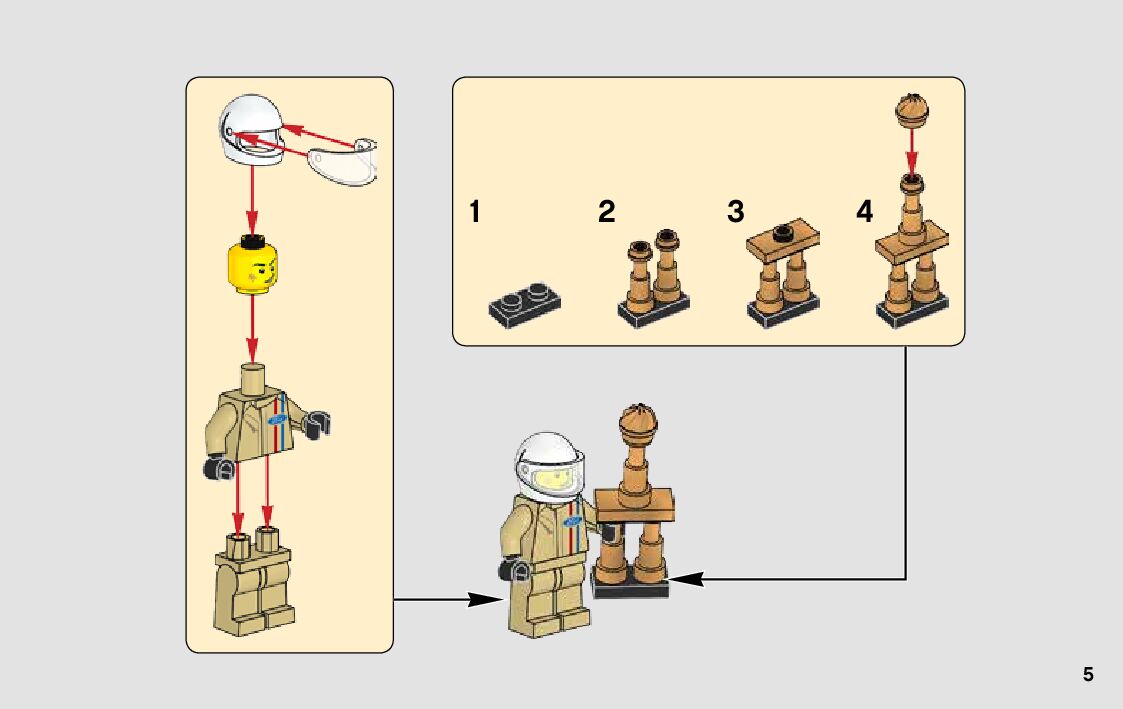 1
2
3
4

5