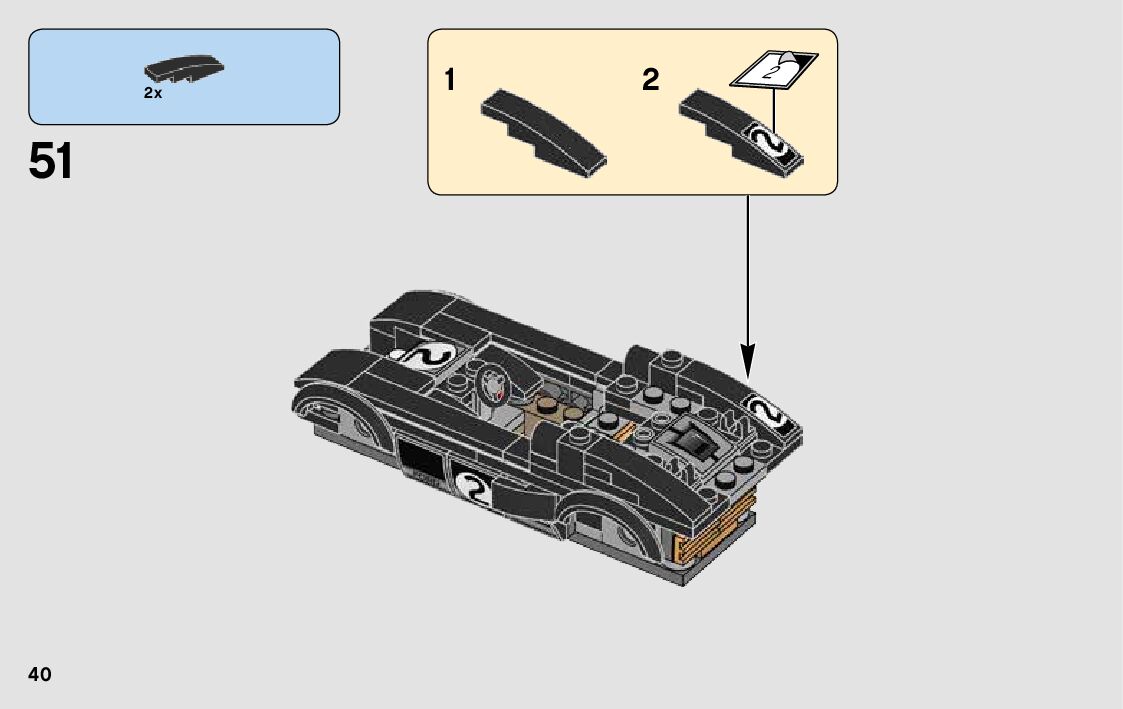 2x

51

1

2

2

40